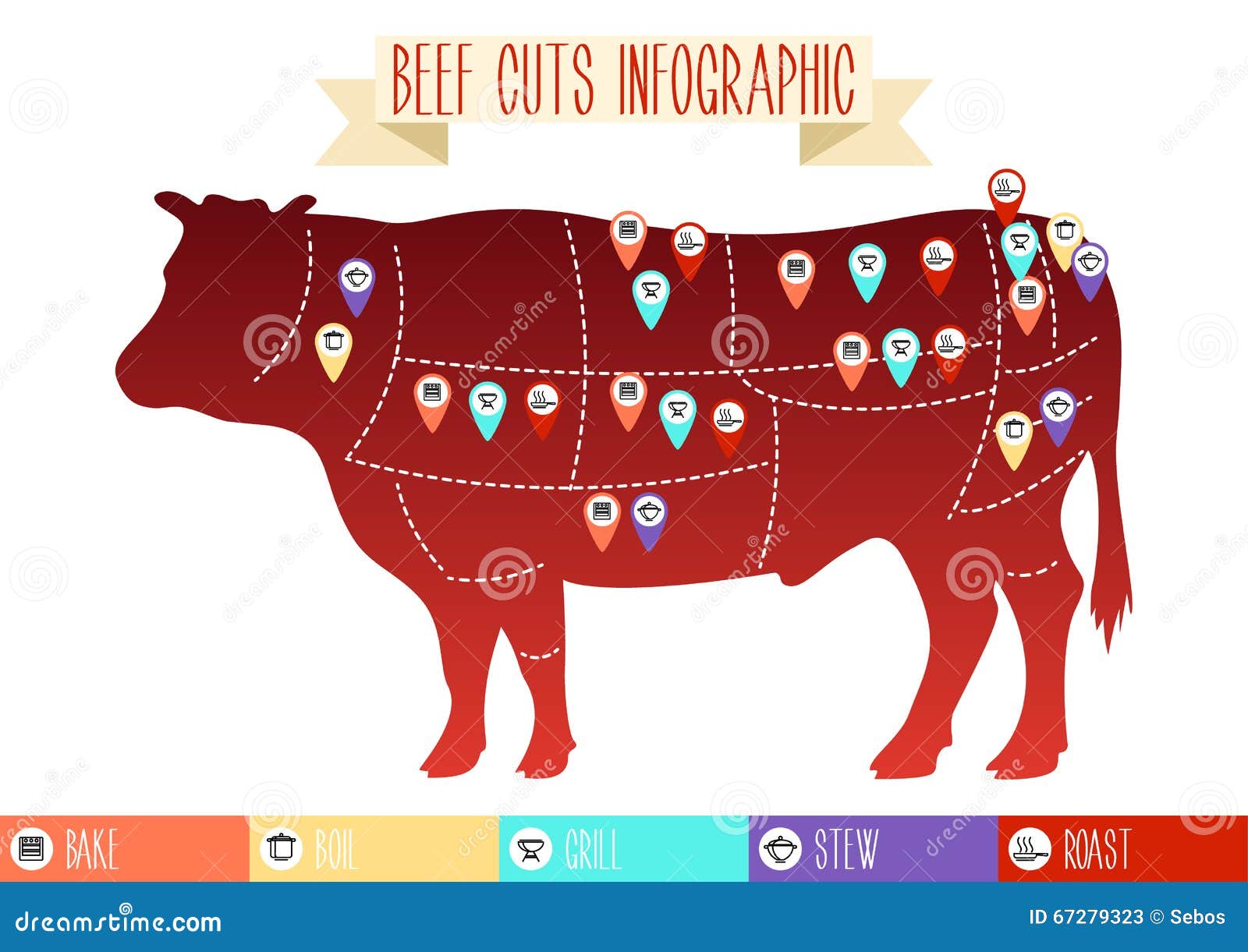 BEEF CUTS INFOGRAPHIC

BAKE
BOIL
GRILL
STEW
ROAST

dreamstime.com
ID 67279323 © Sebos