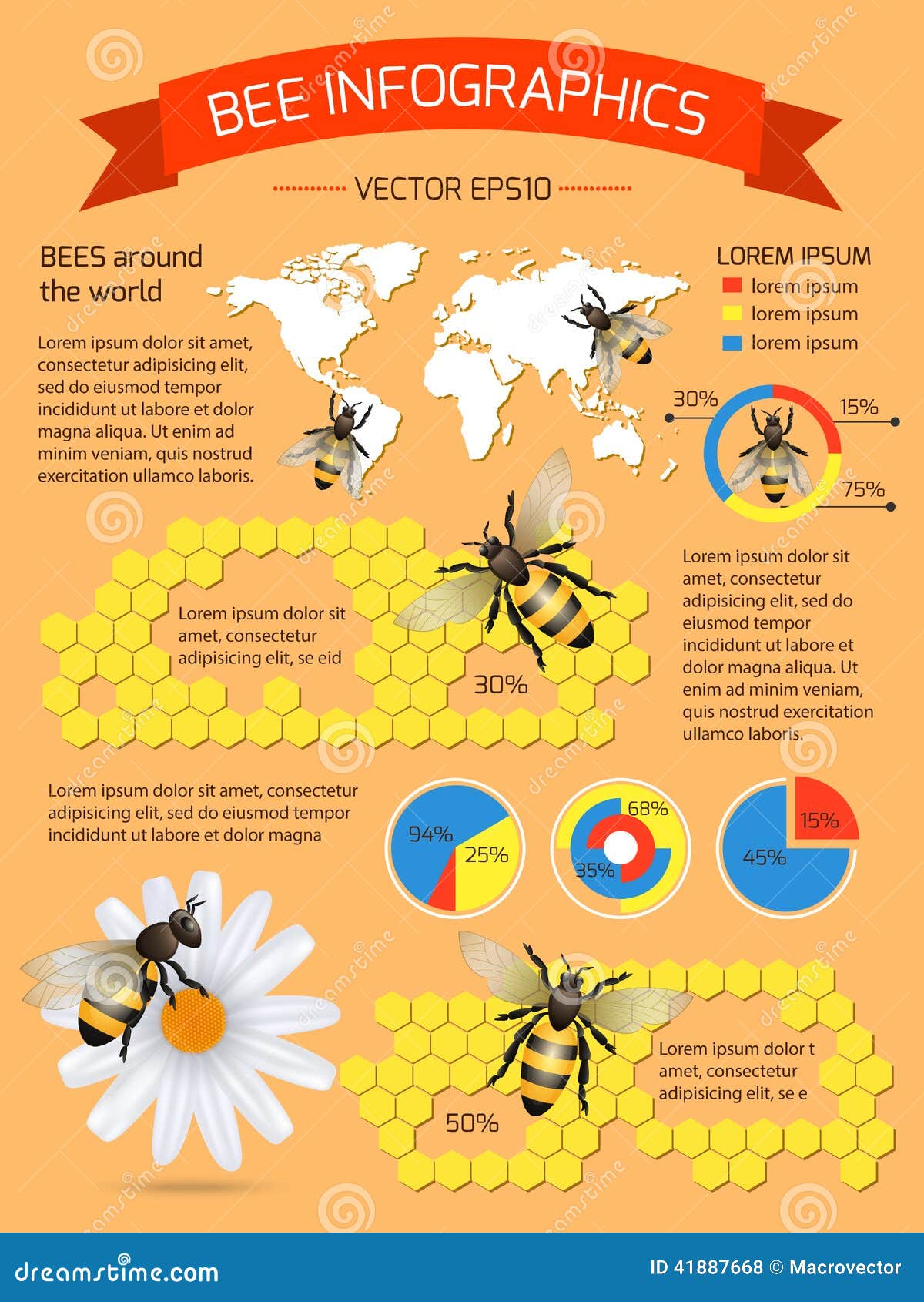 BEE INFOGRAPHICS

VECTOR EPS10

BEES around the world

Lorem ipsum dolor sit amet, consectetur adipisicing elit, sed do eiusmod tempor incididunt ut labore et dolor magna aliqua. Ut enim ad minim veniam, quis nostrud exercitation ullamco laboris.

LOREM IPSUM
lorem ipsum
lorem ipsum
lorem ipsum

30%
15%
75%

Lorem ipsum dolor sit amet, consectetur adipisicing elit, se eid

30%

Lorem ipsum dolor sit amet, consectetur adipisicing elit, sed do eiusmod tempor incididunt ut labore et dolor magna aliqua. Ut enim ad minim veniam, quis nostrud exercitation ullamco laboris.

Lorem ipsum dolor sit amet, consectetur adipisicing elit, sed do eiusmod tempor incididunt ut labore et dolor magna

94%
25%
68%
35%
15%
45%

Lorem ipsum dolor t amet, consectetur adipisicing elit, se e

50%

dreamstime.com
ID 41887668 © Macrovector