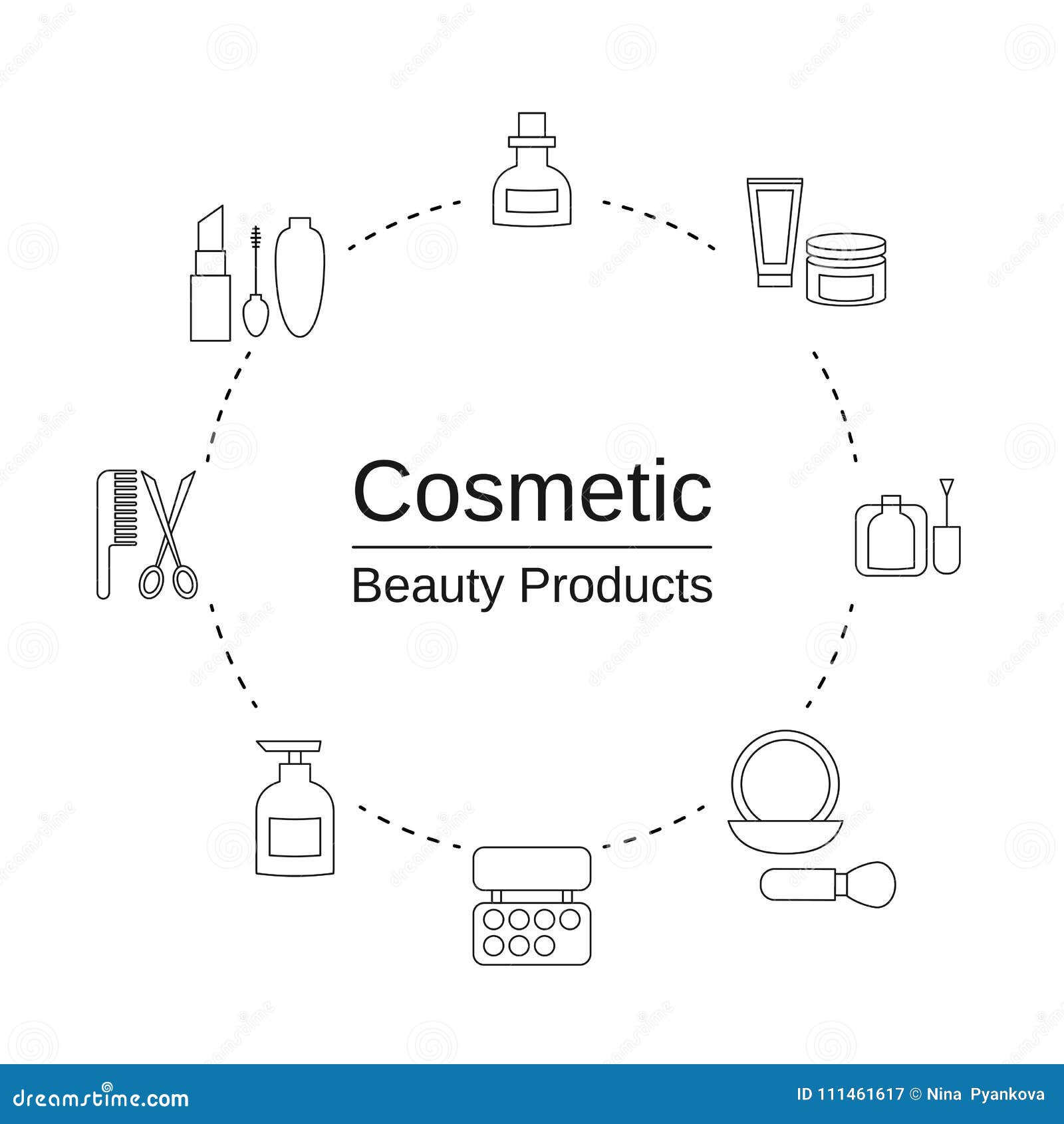 Cosmetic

Beauty Products

dreamstime.com

ID 111461617 © Nina Pyankova