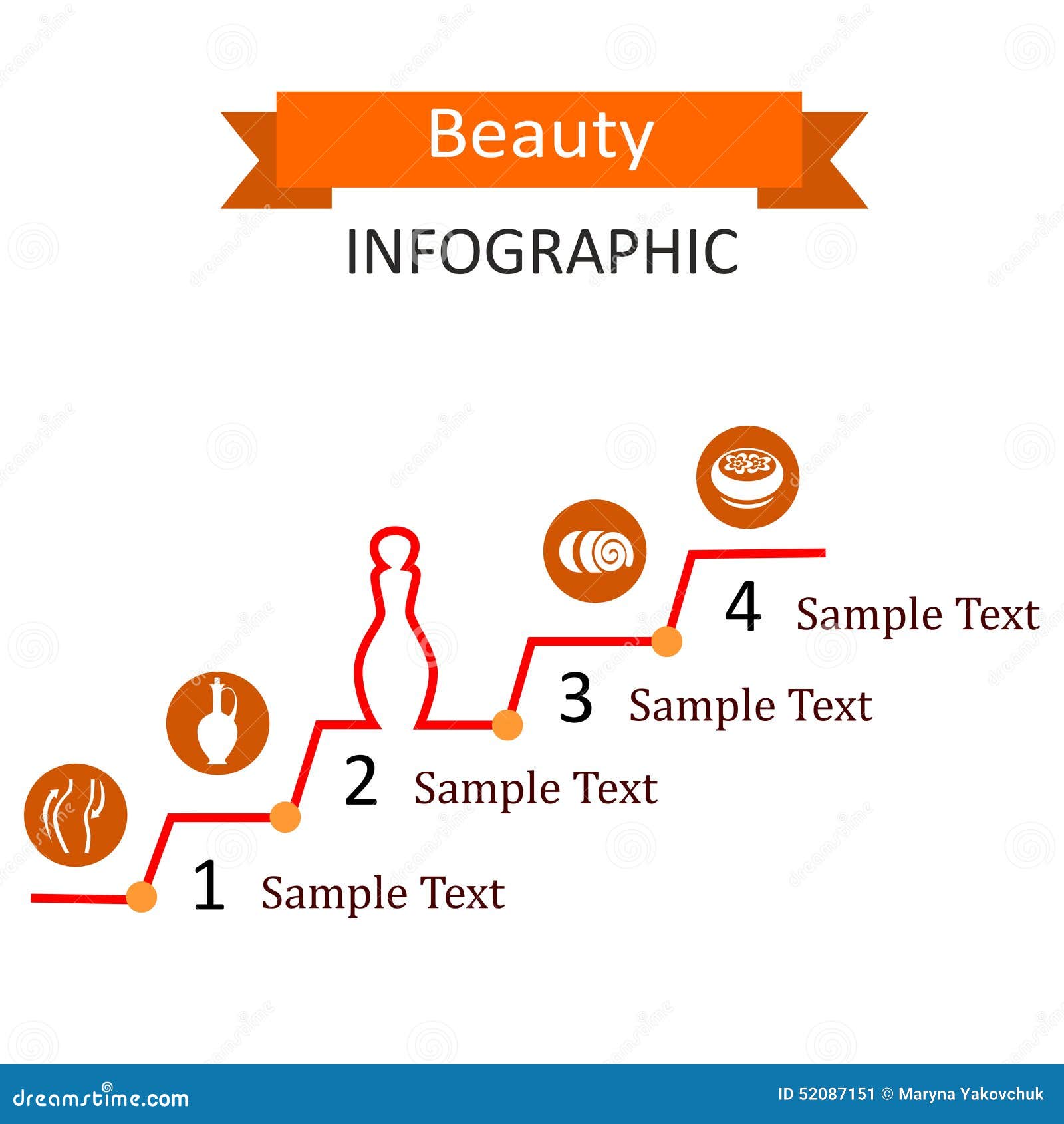 Beauty

INFOGRAPHIC

4 Sample Text

3 Sample Text

2 Sample Text

1 Sample Text

dreamstime.com

ID 52087151 © Maryna Yakovchuk