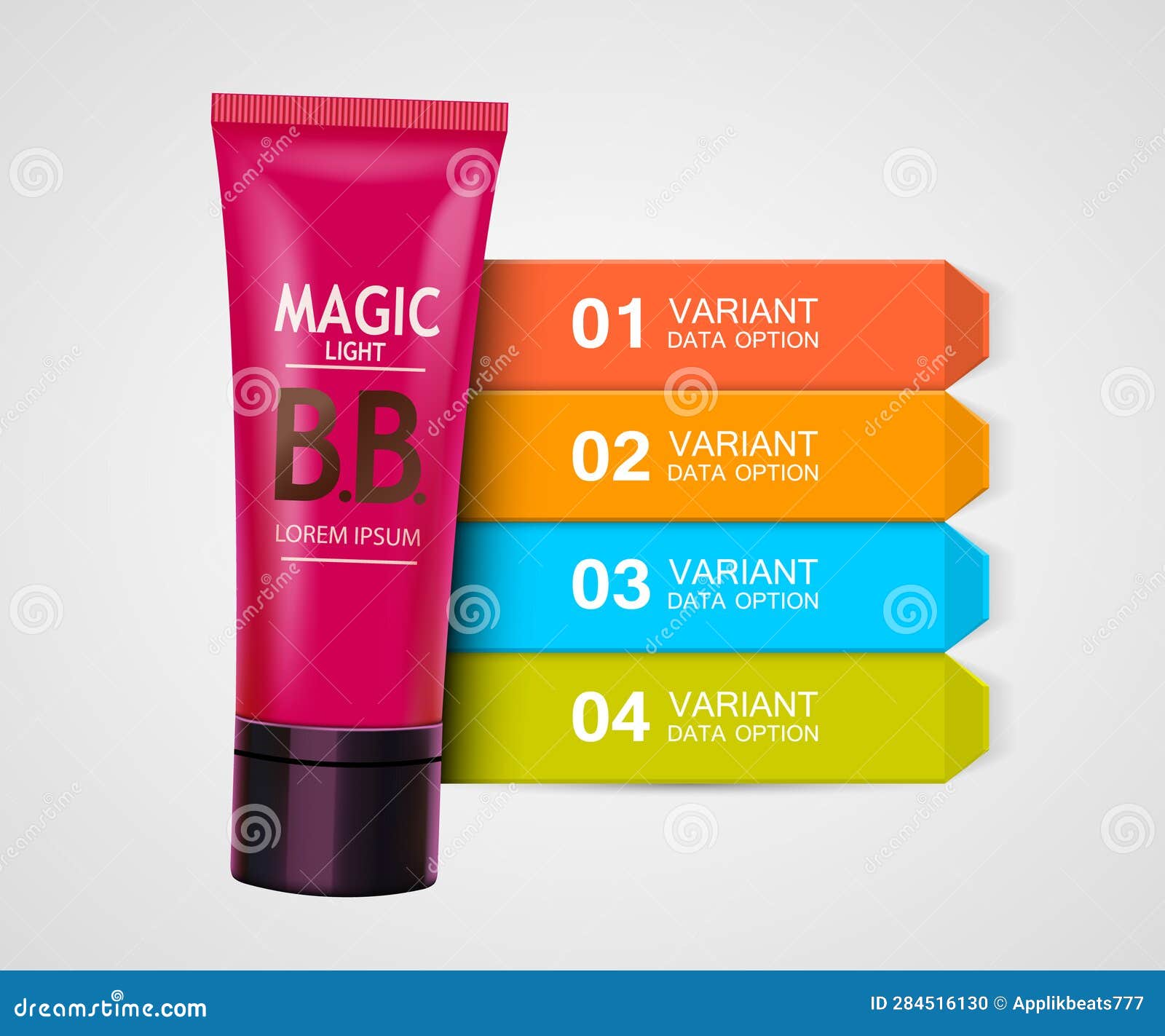 MAGIC
LIGHT
B.B.
LOREM IPSUM

01 VARIANT
DATA OPTION

02 VARIANT
DATA OPTION

03 VARIANT
DATA OPTION

04 VARIANT
DATA OPTION

dreamstime.com
ID 284516130 © Applikbeats777