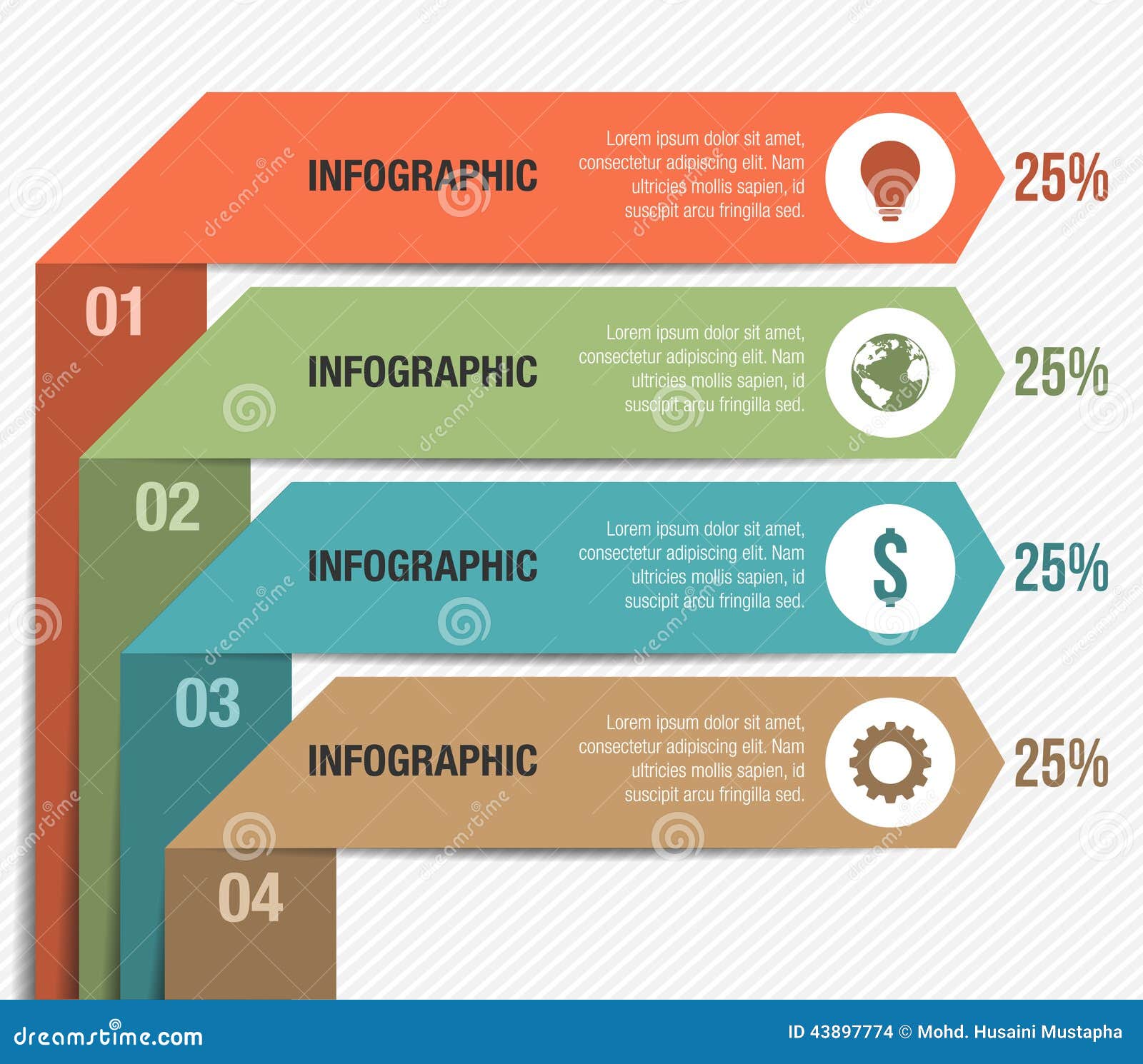 INFOGRAPHIC

Lorem ipsum dolor sit amet, consectetur adipiscing elit. Nam ultricies mollis sapien, id suscipit arcu fringilla sed.

25%

01

INFOGRAPHIC

Lorem ipsum dolor sit amet, consectetur adipiscing elit. Nam ultricies mollis sapien, id suscipit arcu fringilla sed.

25%

02

INFOGRAPHIC

Lorem ipsum dolor sit amet, consectetur adipiscing elit. Nam ultricies mollis sapien, id suscipit arcu fringilla sed.

$

25%

03

INFOGRAPHIC

Lorem ipsum dolor sit amet, consectetur adipiscing elit. Nam ultricies mollis sapien, id suscipit arcu fringilla sed.

25%

04

dreamstime.com

ID 43897774 © Mohd. Husaini Mustapha