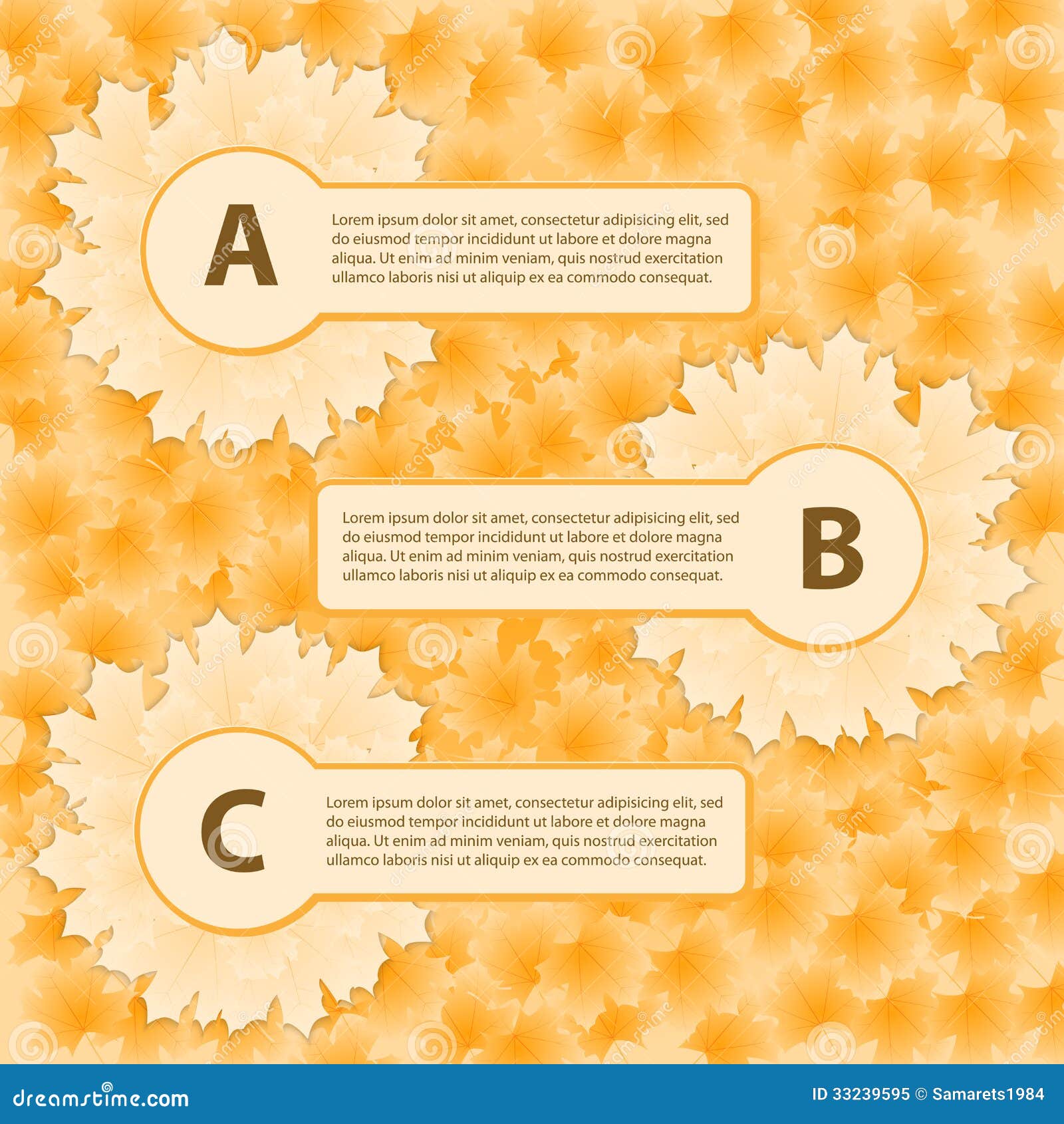 A

Lorem ipsum dolor sit amet, consectetur adipisicing elit, sed do eiusmod tempor incididunt ut labore et dolore magna aliqua. Ut enim ad minim veniam, quis nostrud exercitation ullamco laboris nisi ut aliquip ex ea commodo consequat.

Lorem ipsum dolor sit amet, consectetur adipisicing elit, sed do eiusmod tempor incididunt ut labore et dolore magna aliqua. Ut enim ad minim veniam, quis nostrud exercitation ullamco laboris nisi ut aliquip ex ea commodo consequat.

B

C

Lorem ipsum dolor sit amet, consectetur adipisicing elit, sed do eiusmod tempor incididunt ut labore et dolore magna aliqua. Ut enim ad minim veniam, quis nostrud exercitation ullamco laboris nisi ut aliquip ex ea commodo consequat.

dreamstime.com

ID 33239595 © Samarets1984