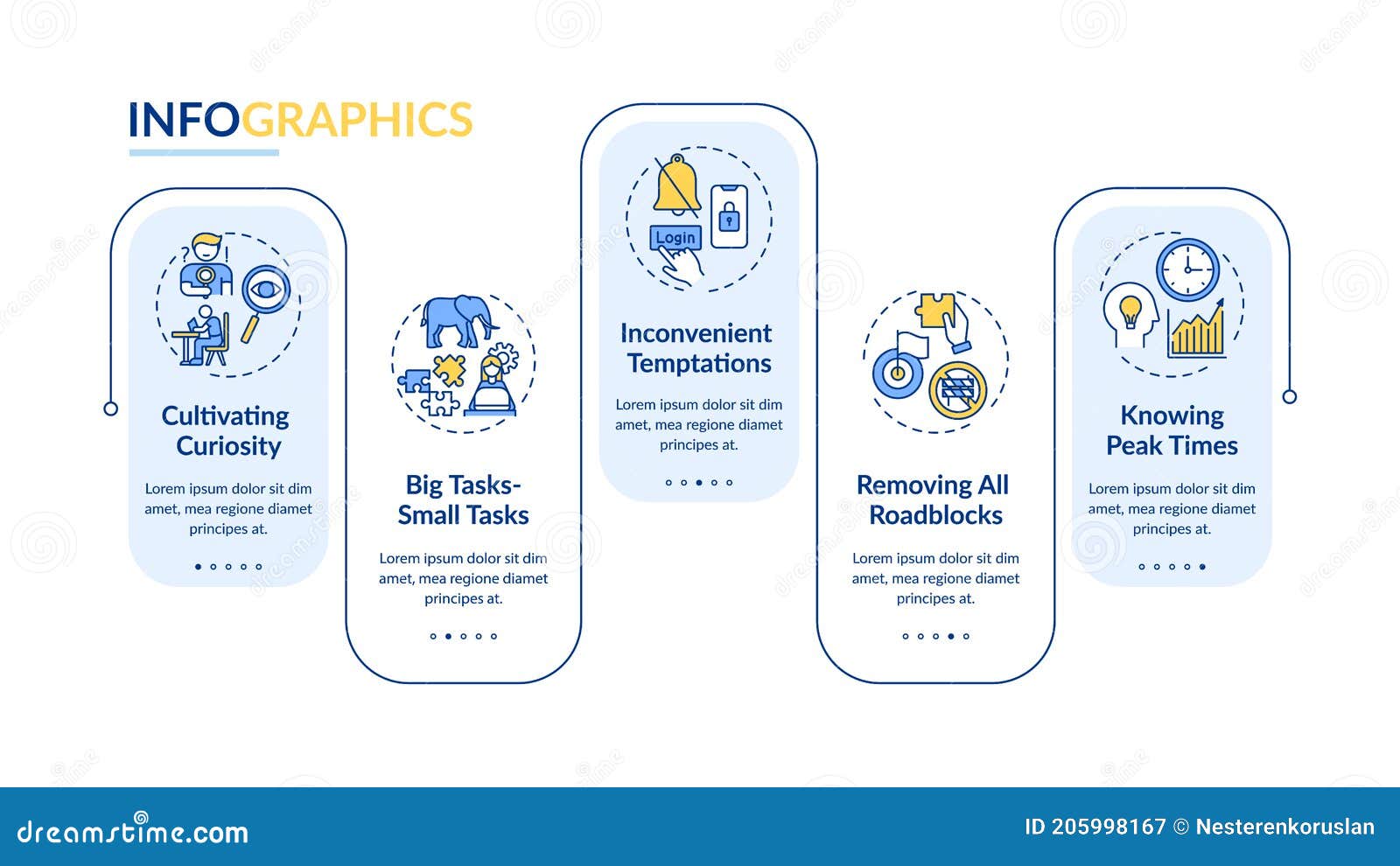 INFOGRAPHICS

Cultivating Curiosity

Lorem ipsum dolor sit dim amet, mea regione diamet principes at.

Big Tasks-Small Tasks

Lorem ipsum dolor sit dim amet, mea regione diamet principes at.

Login

Inconvenient Temptations

Lorem ipsum dolor sit dim amet, mea regione diamet principes at.

Removing All Roadblocks

Lorem ipsum dolor sit dim amet, mea regione diamet principes at.

Knowing Peak Times

Lorem ipsum dolor sit dim amet, mea regione diamet principes at.

dreamstime.com

ID 205998167 © Nesterenkoruslan