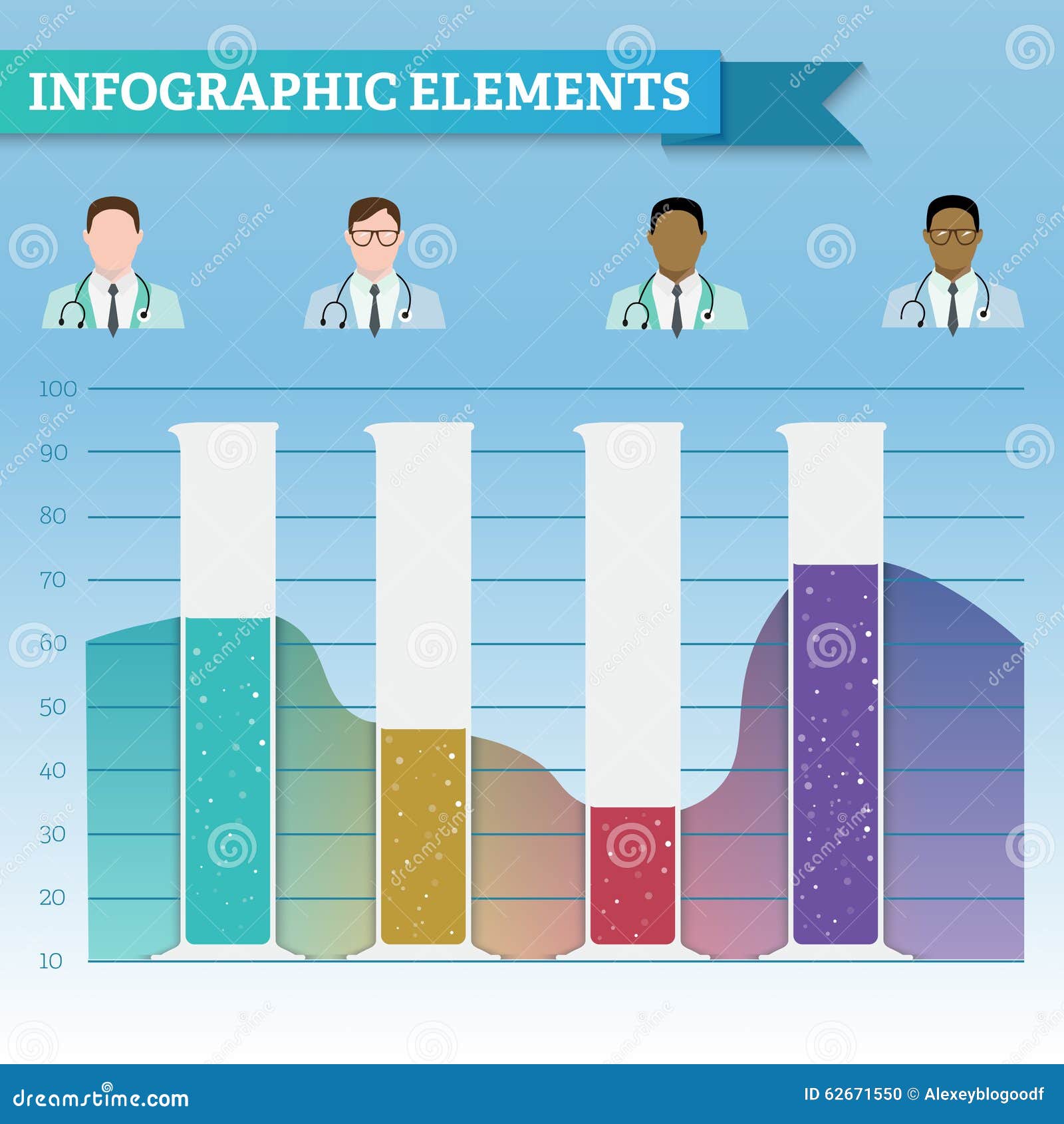 INFOGRAPHIC ELEMENTS

100
90
80
70
60
50
40
30
20
10

dreamstime.com

ID 62671550 © Alexeyblogoodf