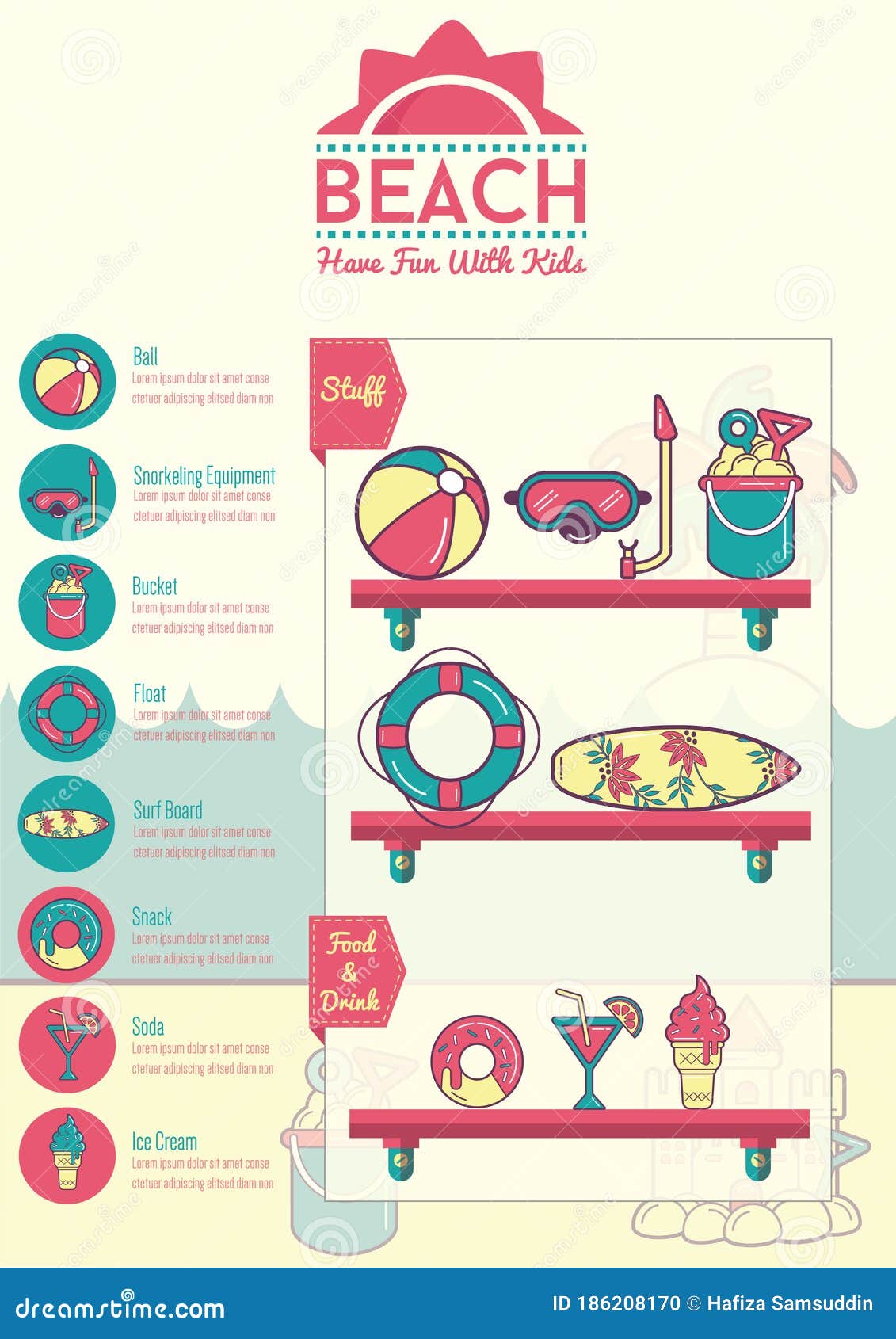 BEACH

Have Fun With Kids

Ball
Lorem ipsum dolor sit amet conse ctetuer adipiscing elitsed diam non

Snorkeling Equipment
Lorem ipsum dolor sit amet conse ctetuer adipiscing elitsed diam non

Bucket
Lorem ipsum dolor sit amet conse ctetuer adipiscing elitsed diam non

Float
Lorem ipsum dolor sit amet conse ctetuer adipiscing elitsed diam non

Surf Board
Lorem ipsum dolor sit amet conse ctetuer adipiscing elitsed diam non

Snack
Lorem ipsum dolor sit amet conse ctetuer adipiscing elitsed diam non

Soda
Lorem ipsum dolor sit amet conse ctetuer adipiscing elitsed diam non

Ice Cream
Lorem ipsum dolor sit amet conse ctetuer adipiscing elitsed diam non

Stuff

Food & Drink

dreamstime.com

ID 186208170 © Hafiza Samsuddin