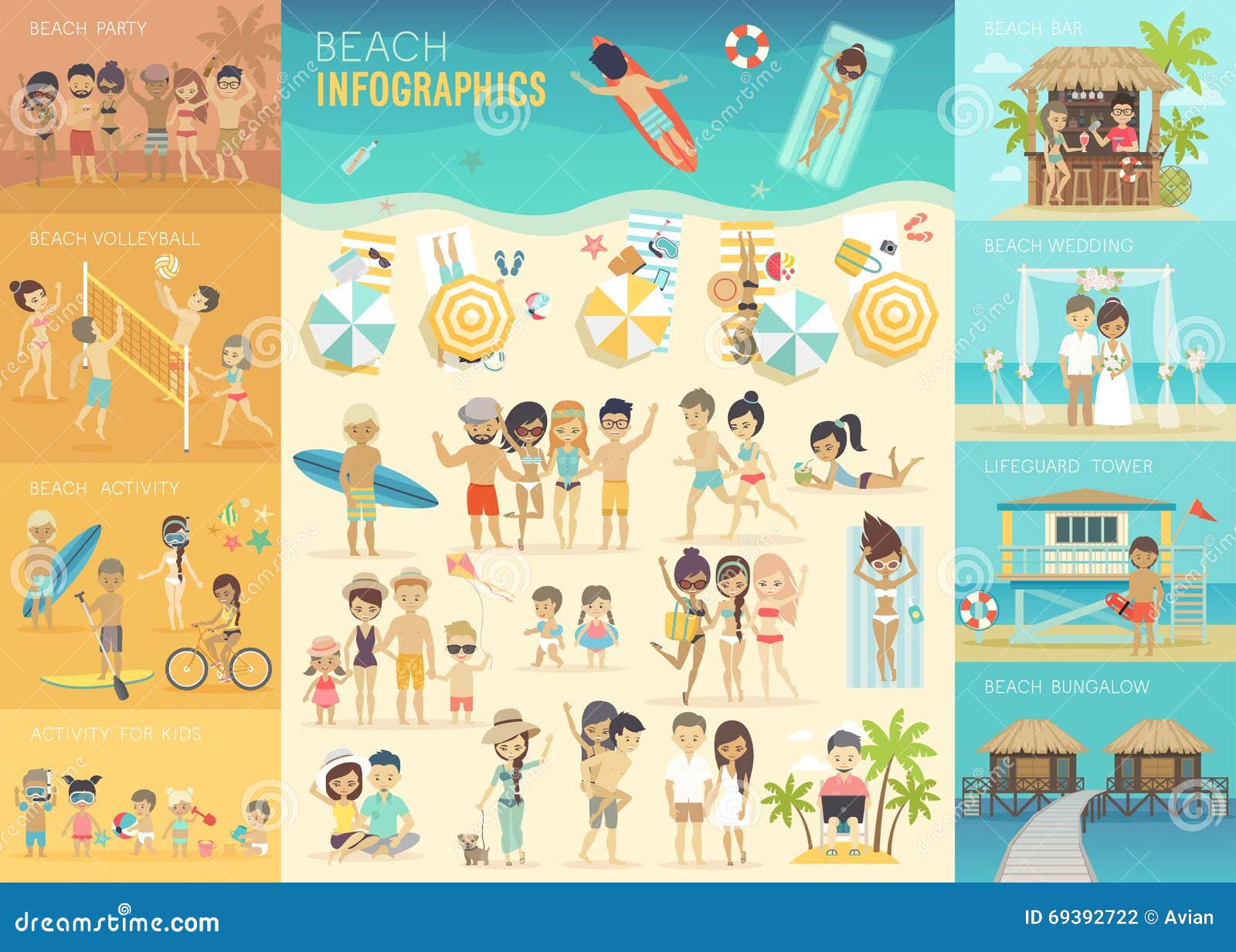 BEACH PARTY

BEACH VOLLEYBALL

BEACH ACTIVITY

ACTIVITY FOR KIDS

BEACH
INFOGRAPHICS

BEACH BAR

BEACH WEDDING

LIFEGUARD TOWER

BEACH BUNGALOW

dreamstime.com

ID 69392722 © Avian