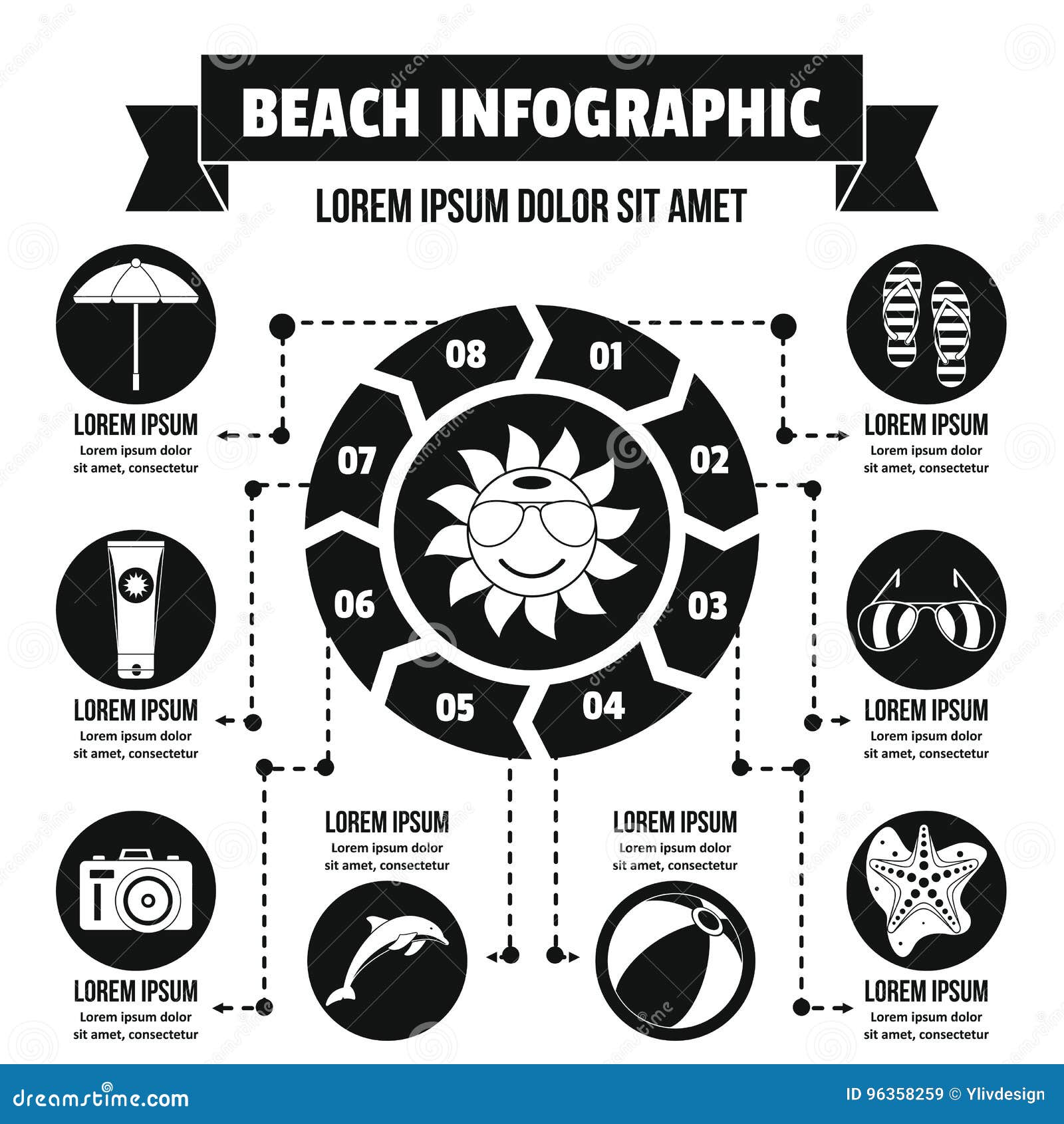 BEACH INFOGRAPHIC

LOREM IPSUM DOLOR SIT AMET

08
01
07
02
06
03
05
04

LOREM IPSUM
Lorem ipsum dolor sit amet, consectetur

LOREM IPSUM
Lorem ipsum dolor sit amet, consectetur

LOREM IPSUM
Lorem ipsum dolor sit amet, consectetur

LOREM IPSUM
Lorem ipsum dolor sit amet, consectetur

LOREM IPSUM
Lorem ipsum dolor sit amet, consectetur

LOREM IPSUM
Lorem ipsum dolor sit amet, consectetur

LOREM IPSUM
Lorem ipsum dolor sit amet, consectetur

LOREM IPSUM
Lorem ipsum dolor sit amet, consectetur

dreamstime.com
ID 96358259 © Ylivdesign