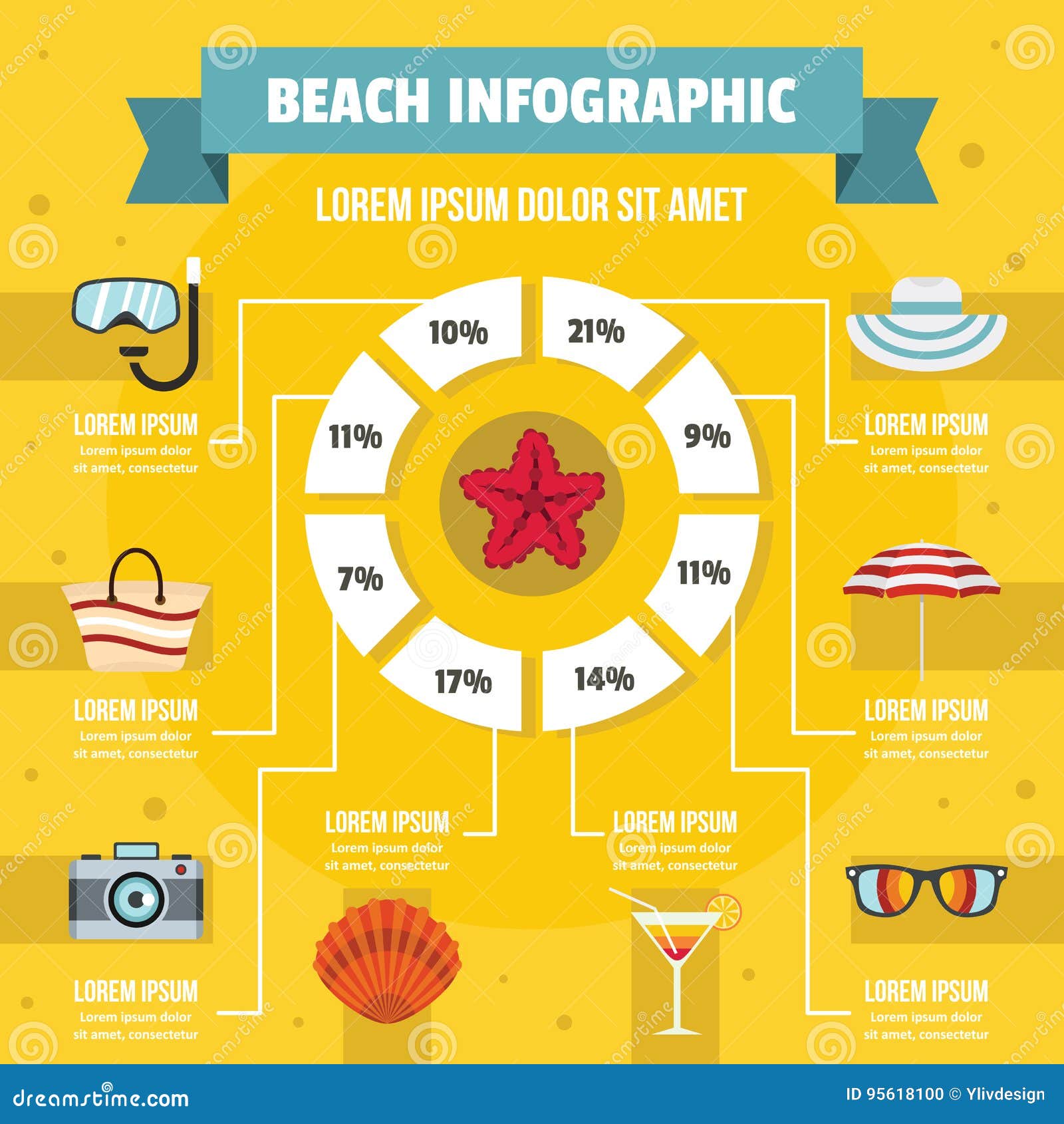 BEACH INFOGRAPHIC

LOREM IPSUM DOLOR SIT AMET

10%
21%
11%
9%
7%
11%
17%
14%

LOREM IPSUM
Lorem ipsum dolor sit amet, consectetur

LOREM IPSUM
Lorem ipsum dolor sit amet, consectetur

LOREM IPSUM
Lorem ipsum dolor sit amet, consectetur

LOREM IPSUM
Lorem ipsum dolor sit amet, consectetur

LOREM IPSUM
Lorem ipsum dolor sit amet, consectetur

LOREM IPSUM
Lorem ipsum dolor sit amet, consectetur

LOREM IPSUM
Lorem ipsum dolor sit amet, consectetur

LOREM IPSUM
Lorem ipsum dolor sit amet, consectetur

dreamstime.com
ID 95618100 © Ylivdesign