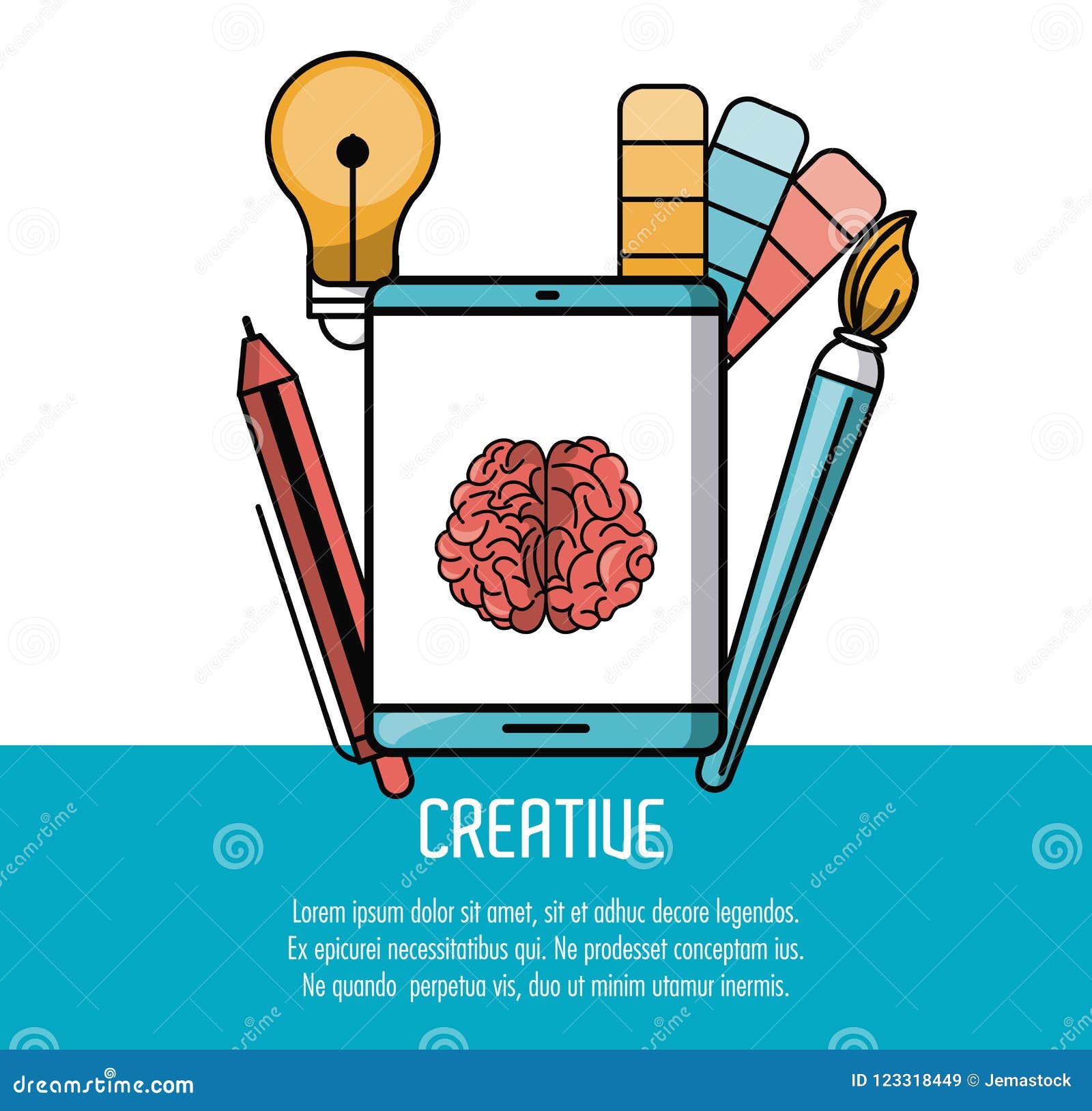 CREATIVE

Lorem ipsum dolor sit amet, sit et adhuc decore legendos. Ex epicurei necessitatibus qui. Ne prodesset conceptam ius. Ne quando perpetua vis, duo ut minim utamur inermis.

dreamstime.com

ID 123318449 © Jemastock