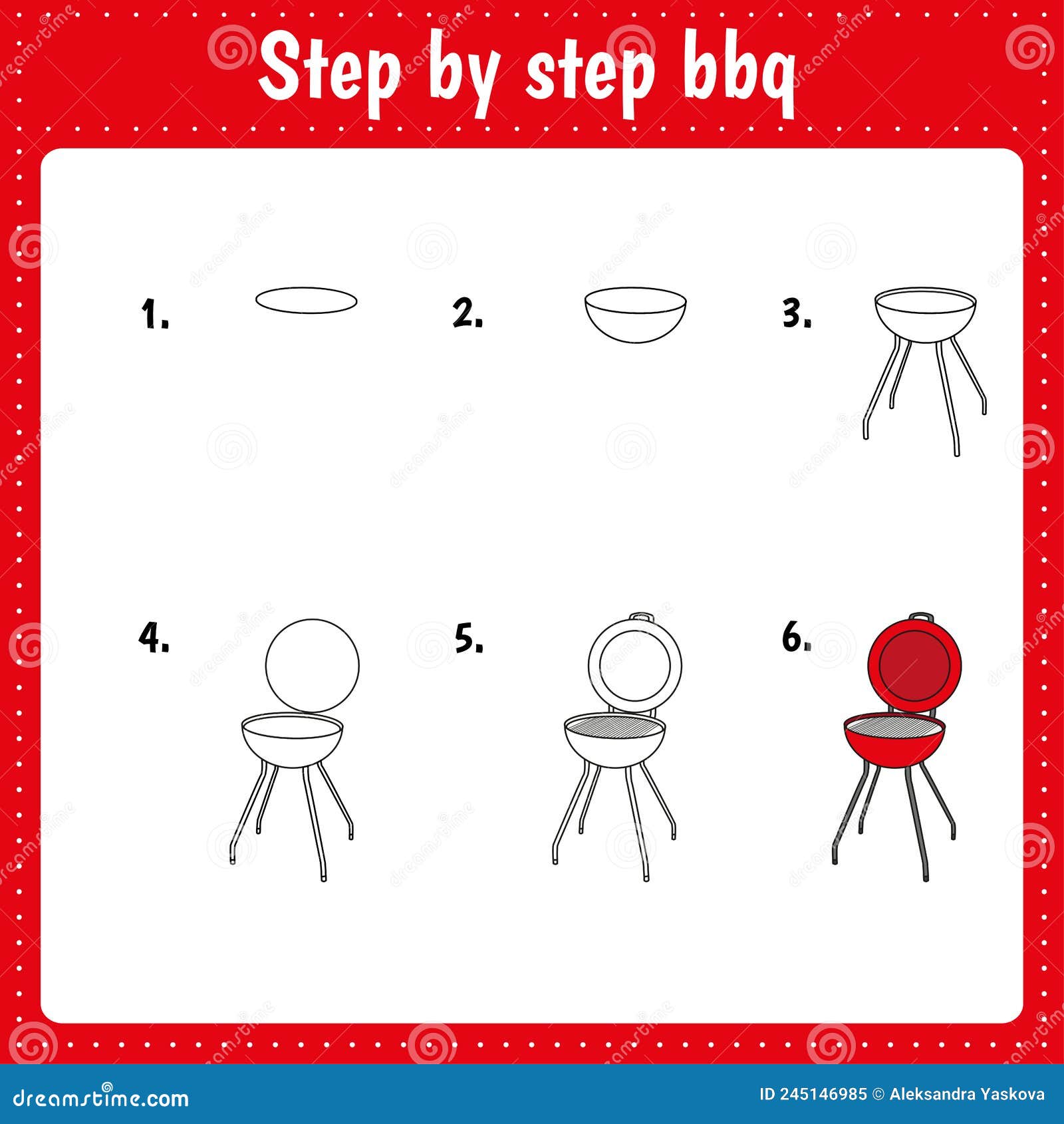 Step by step bbq

1.

2.

3.

4.

5.

6.

dreamstime.com

ID 245146985 © Aleksandra Yaskova