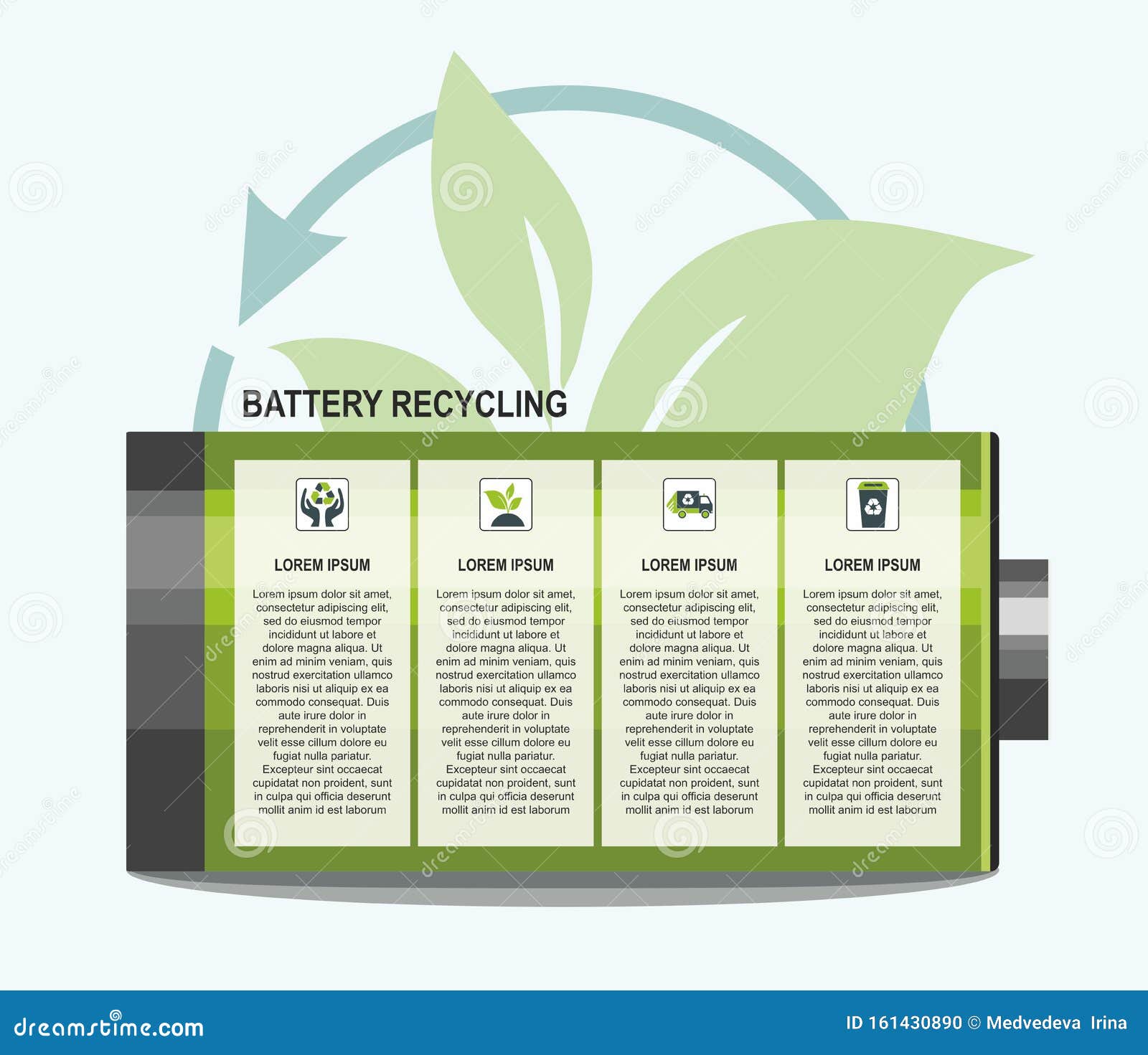 BATTERY RECYCLING

LOREM IPSUM

Lorem ipsum dolor sit amet, consectetur adipiscing elit, sed do eiusmod tempor incididunt ut labore et dolore magna aliqua. Ut enim ad minim veniam, quis nostrud exercitation ullamco laboris nisi ut aliquip ex ea commodo consequat. Duis aute irure dolor in reprehenderit in voluptate velit esse cillum dolore eu fugiat nulla pariatur. Excepteur sint occaecat cupidatat non proident, sunt in culpa qui officia deserunt mollit anim id est laborum

LOREM IPSUM

Lorem ipsum dolor sit amet, consectetur adipiscing elit, sed do eiusmod tempor incididunt ut labore et dolore magna aliqua. Ut enim ad minim veniam, quis nostrud exercitation ullamco laboris nisi ut aliquip ex ea commodo consequat. Duis aute irure dolor in reprehenderit in voluptate velit esse cillum dolore eu fugiat nulla pariatur. Excepteur sint occaecat cupidatat non proident, sunt in culpa qui officia deserunt mollit anim id est laborum

LOREM IPSUM

Lorem ipsum dolor sit amet, consectetur adipiscing elit, sed do eiusmod tempor incididunt ut labore et dolore magna aliqua. Ut enim ad minim veniam, quis nostrud exercitation ullamco laboris nisi ut aliquip ex ea commodo consequat. Duis aute irure dolor in reprehenderit in voluptate velit esse cillum dolore eu fugiat nulla pariatur. Excepteur sint occaecat cupidatat non proident, sunt in culpa qui officia deserunt mollit anim id est laborum

LOREM IPSUM

Lorem ipsum dolor sit amet, consectetur adipiscing elit, sed do eiusmod tempor incididunt ut labore et dolore magna aliqua. Ut enim ad minim veniam, quis nostrud exercitation ullamco laboris nisi ut aliquip ex ea commodo consequat. Duis aute irure dolor in reprehenderit in voluptate velit esse cillum dolore eu fugiat nulla pariatur. Excepteur sint occaecat cupidatat non proident, sunt in culpa qui officia deserunt mollit anim id est laborum

dreamstime.com

ID 161430890 © Medvedeva Irina