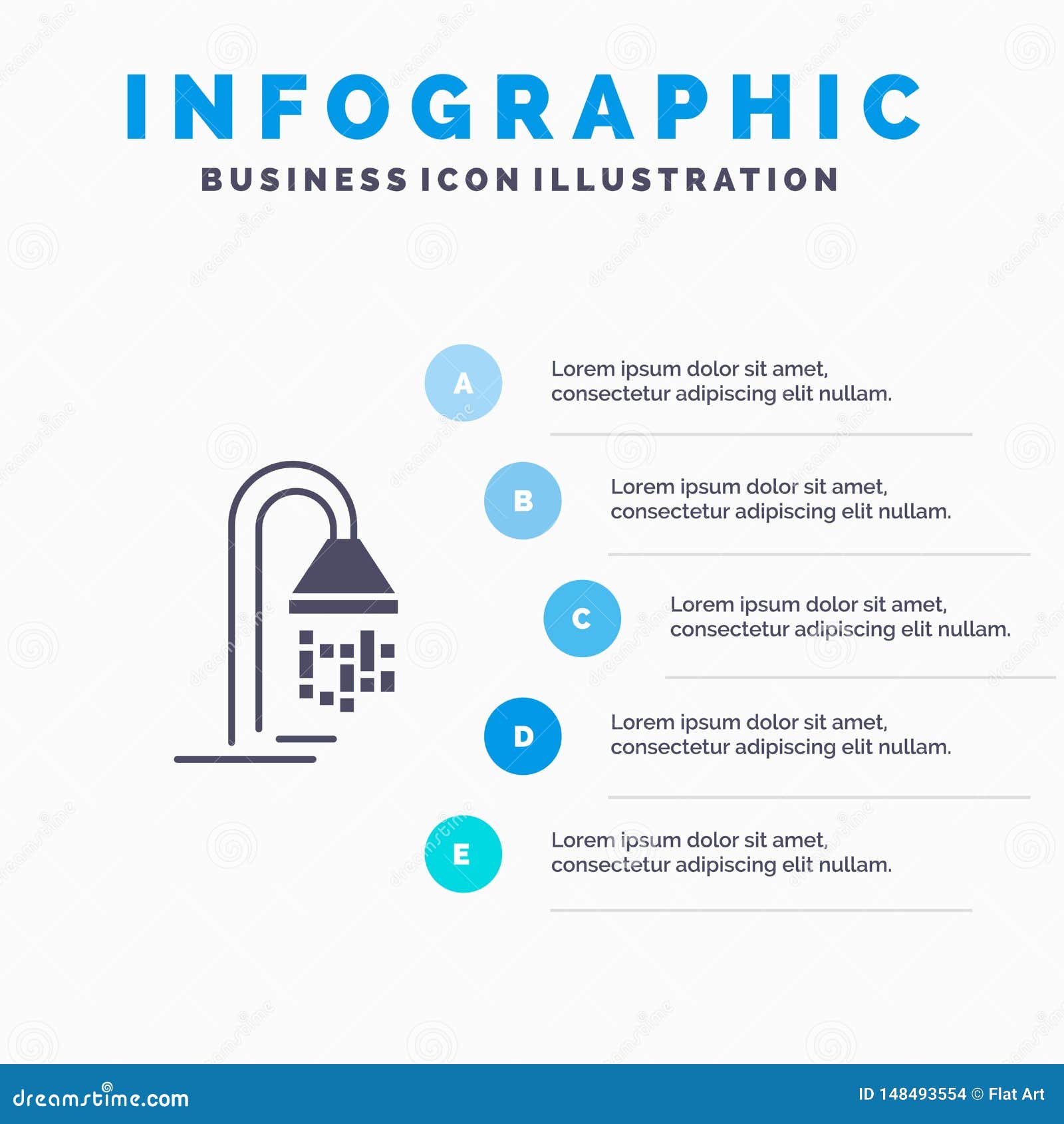 INFOGRAPHIC
BUSINESS ICON ILLUSTRATION

A
Lorem ipsum dolor sit amet, consectetur adipiscing elit nullam.

B
Lorem ipsum dolor sit amet, consectetur adipiscing elit nullam.

C
Lorem ipsum dolor sit amet, consectetur adipiscing elit nullam.

D
Lorem ipsum dolor sit amet, consectetur adipiscing elit nullam.

E
Lorem ipsum dolor sit amet, consectetur adipiscing elit nullam.

dreamstime.com
ID 148493554 © Flat Art