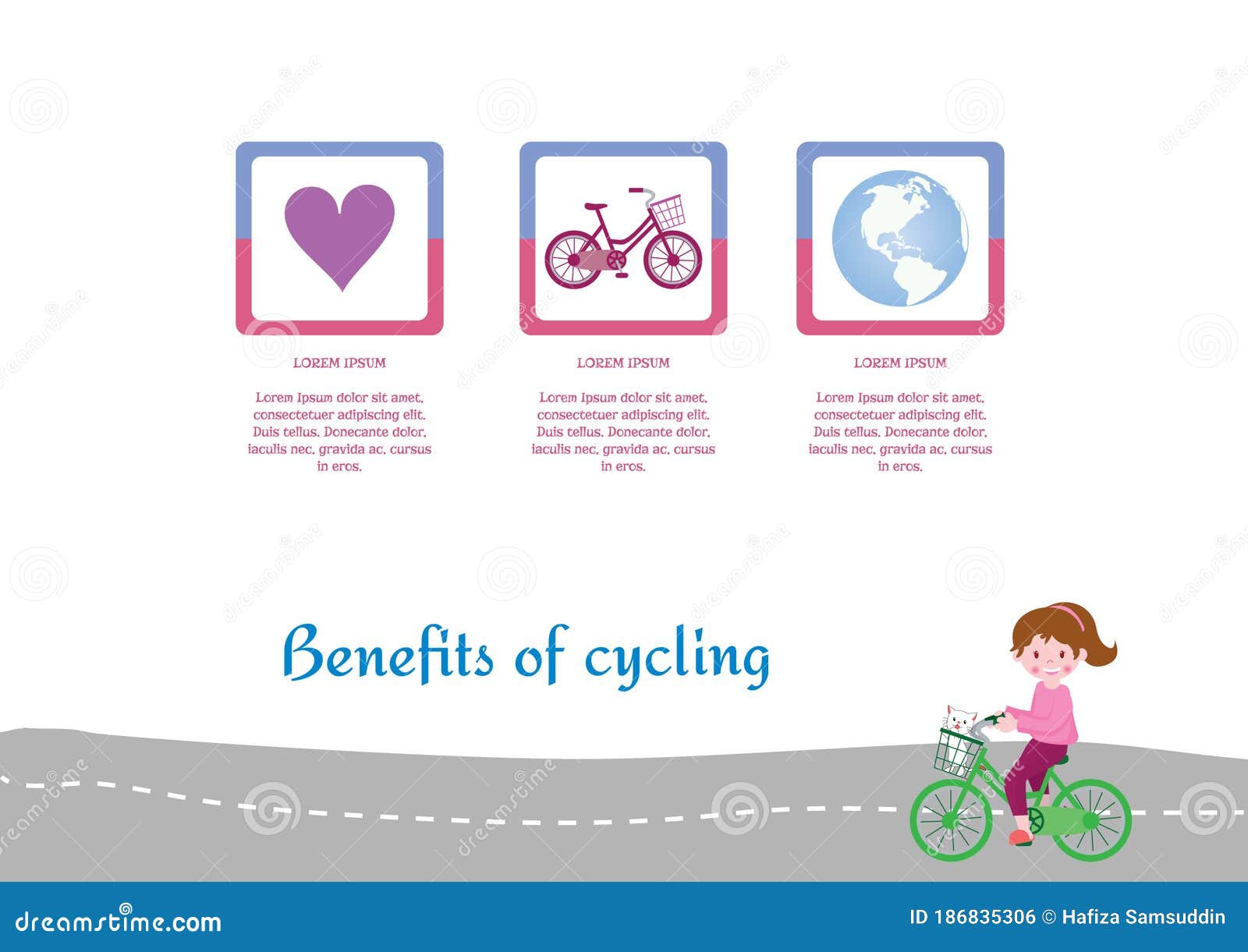 LOREM IPSUM

Lorem Ipsum dolor sit amet, consectetuer adipiscing elit. Duis tellus. Donecante dolor, iaculis nec, gravida ac, cursus in eros.

LOREM IPSUM

Lorem Ipsum dolor sit amet, consectetuer adipiscing elit. Duis tellus. Donecante dolor, iaculis nec, gravida ac, cursus in eros.

LOREM IPSUM

Lorem Ipsum dolor sit amet, consectetuer adipiscing elit. Duis tellus. Donecante dolor, iaculis nec, gravida ac, cursus in eros.

Benefits of cycling

dreamstime.com

ID 186835306 © Hafiza Samsuddin