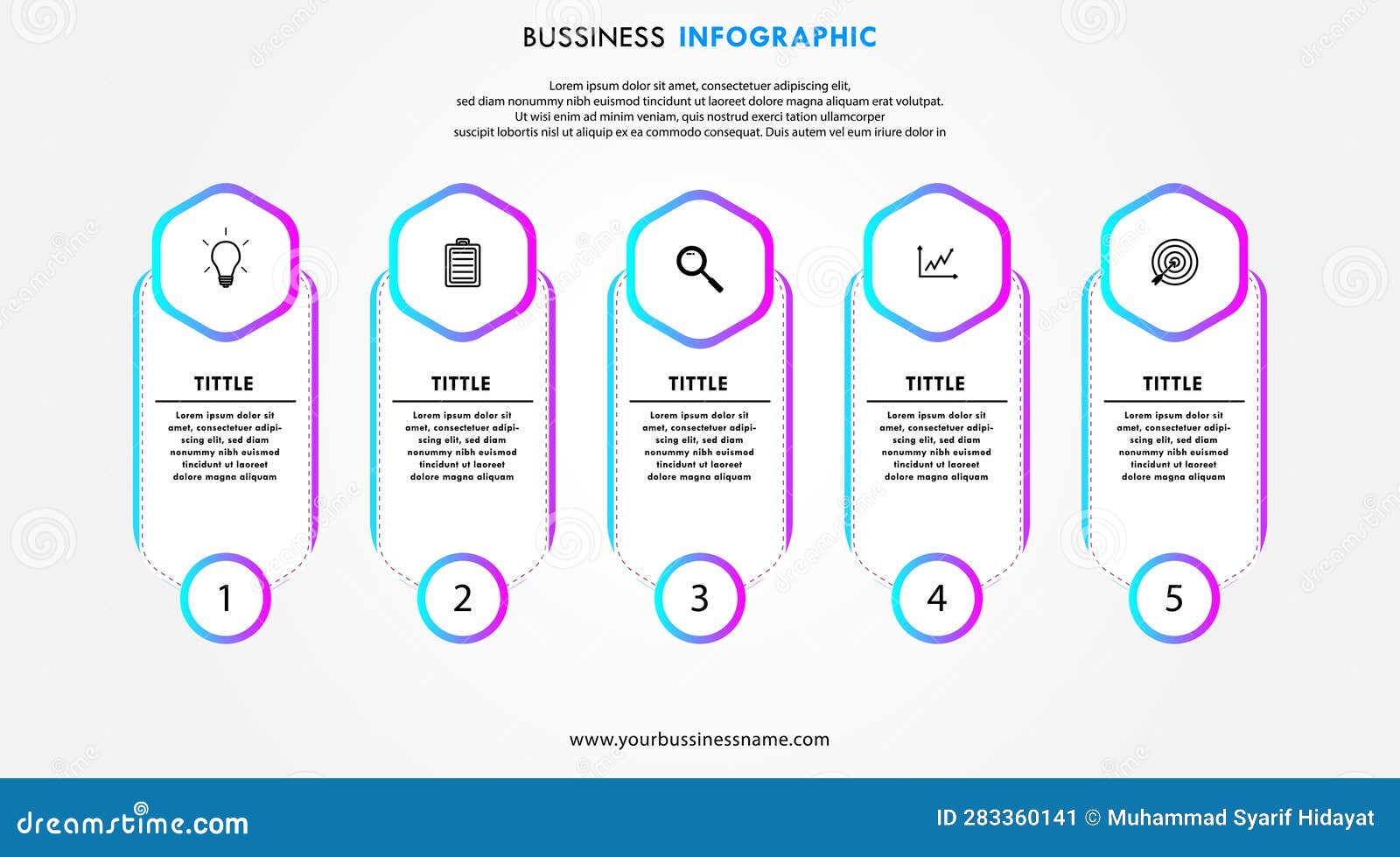 BUSSINESS INFOGRAPHIC

Lorem ipsum dolor sit amet, consectetuer adipiscing elit, sed diam nonummy nibh euismod tincidunt ut laoreet dolore magna aliquam erat volutpat. Ut wisi enim ad minim veniam, quis nostrud exerci tation ullamcorper suscipit lobortis nisl ut aliquip ex ea commodo consequat. Duis autem vel eum iriure dolor in

TITTLE

Lorem ipsum dolor sit amet, consectetuer adipiscing elit, sed diam nonummy nibh euismod tincidunt ut laoreet dolore magna aliquam

1

TITTLE

Lorem ipsum dolor sit amet, consectetuer adipiscing elit, sed diam nonummy nibh euismod tincidunt ut laoreet dolore magna aliquam

2

TITTLE

Lorem ipsum dolor sit amet, consectetuer adipiscing elit, sed diam nonummy nibh euismod tincidunt ut laoreet dolore magna aliquam

3

TITTLE

Lorem ipsum dolor sit amet, consectetuer adipiscing elit, sed diam nonummy nibh euismod tincidunt ut laoreet dolore magna aliquam

4

TITTLE

Lorem ipsum dolor sit amet, consectetuer adipiscing elit, sed diam nonummy nibh euismod tincidunt ut laoreet dolore magna aliquam

5

www.yourbussinessname.com

dreamstime.com

ID 283360141 © Muhammad Syarif Hidayat