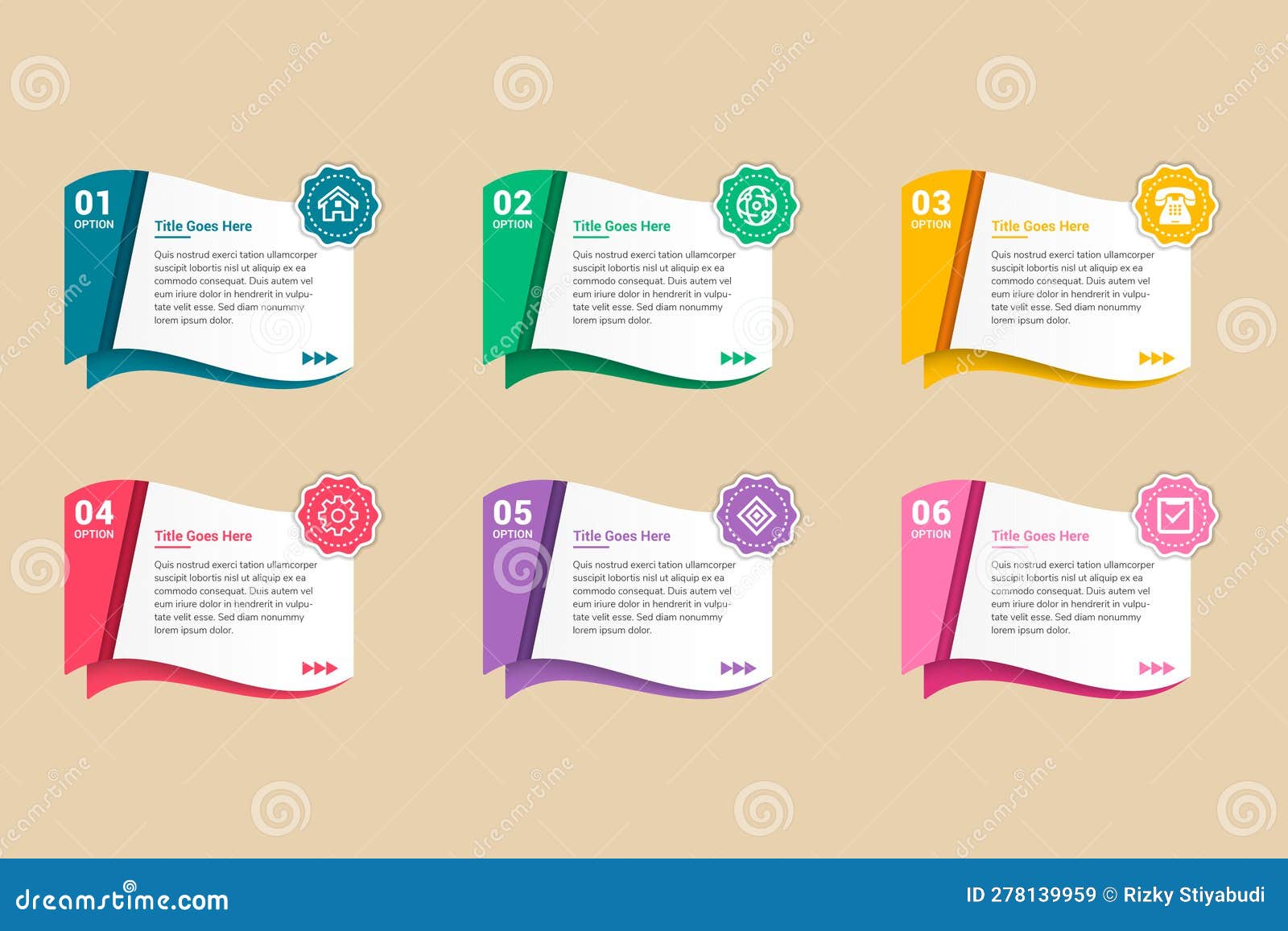 01
OPTION

Title Goes Here

Quis nostrud exerci tation ullamcorper suscipit lobortis nisl ut aliquip ex ea commodo consequat. Duis autem vel eum iriure dolor in hendrerit in vulputate velit esse. Sed diam nonummy lorem ipsum dolor.

02
OPTION

Title Goes Here

Quis nostrud exerci tation ullamcorper suscipit lobortis nisl ut aliquip ex ea commodo consequat. Duis autem vel eum iriure dolor in hendrerit in vulputate velit esse. Sed diam nonummy lorem ipsum dolor.

03
OPTION

Title Goes Here

Quis nostrud exerci tation ullamcorper suscipit lobortis nisl ut aliquip ex ea commodo consequat. Duis autem vel eum iriure dolor in hendrerit in vulputate velit esse. Sed diam nonummy lorem ipsum dolor.

04
OPTION

Title Goes Here

Quis nostrud exerci tation ullamcorper suscipit lobortis nisl ut aliquip ex ea commodo consequat. Duis autem vel eum iriure dolor in hendrerit in vulputate velit esse. Sed diam nonummy lorem ipsum dolor.

05
OPTION

Title Goes Here

Quis nostrud exerci tation ullamcorper suscipit lobortis nisl ut aliquip ex ea commodo consequat. Duis autem vel eum iriure dolor in hendrerit in vulputate velit esse. Sed diam nonummy lorem ipsum dolor.

06
OPTION

Title Goes Here

Quis nostrud exerci tation ullamcorper suscipit lobortis nisl ut aliquip ex ea commodo consequat. Duis autem vel eum iriure dolor in hendrerit in vulputate velit esse. Sed diam nonummy lorem ipsum dolor.

dreamstime.com

ID 278139959 © Rizky Stiyabudi