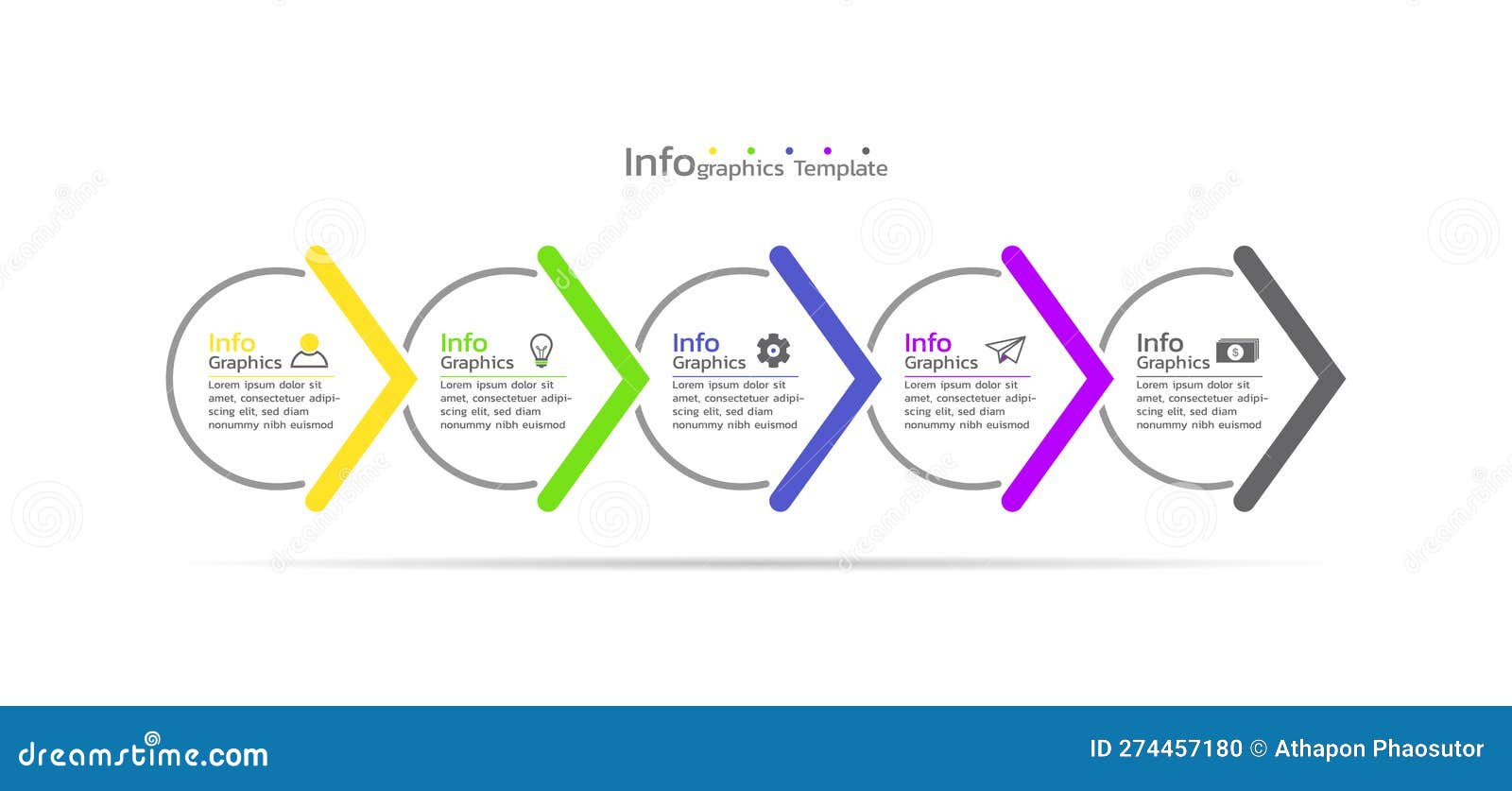 Infographics Template

Info
Graphics
Lorem ipsum dolor sit amet, consectetuer adipiscing elit, sed diam nonummy nibh euismod

Info
Graphics
Lorem ipsum dolor sit amet, consectetuer adipiscing elit, sed diam nonummy nibh euismod

Info
Graphics
Lorem ipsum dolor sit amet, consectetuer adipiscing elit, sed diam nonummy nibh euismod

Info
Graphics
Lorem ipsum dolor sit amet, consectetuer adipiscing elit, sed diam nonummy nibh euismod

Info
Graphics
Lorem ipsum dolor sit amet, consectetuer adipiscing elit, sed diam nonummy nibh euismod

dreamstime.com
ID 274457180 © Athapon Phaosutor