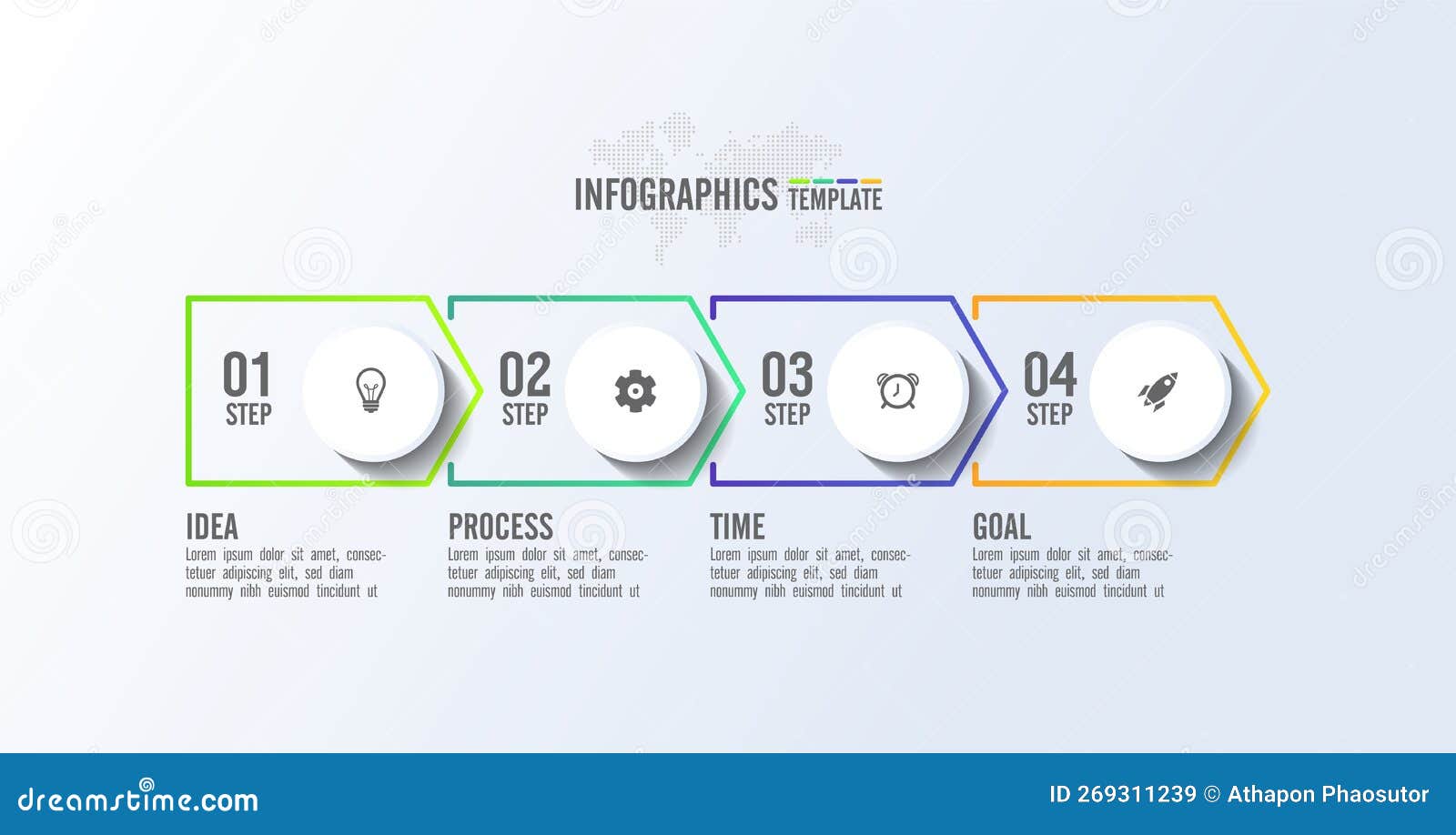 INFOGRAPHICS TEMPLATE

01 STEP

02 STEP

03 STEP

04 STEP

IDEA
Lorem ipsum dolor sit amet, consectetuer adipiscing elit, sed diam nonummy nibh euismod tincidunt ut

PROCESS
Lorem ipsum dolor sit amet, consectetuer adipiscing elit, sed diam nonummy nibh euismod tincidunt ut

TIME
Lorem ipsum dolor sit amet, consectetuer adipiscing elit, sed diam nonummy nibh euismod tincidunt ut

GOAL
Lorem ipsum dolor sit amet, consectetuer adipiscing elit, sed diam nonummy nibh euismod tincidunt ut

dreamstime.com

ID 269311239 © Athapon Phaosutor