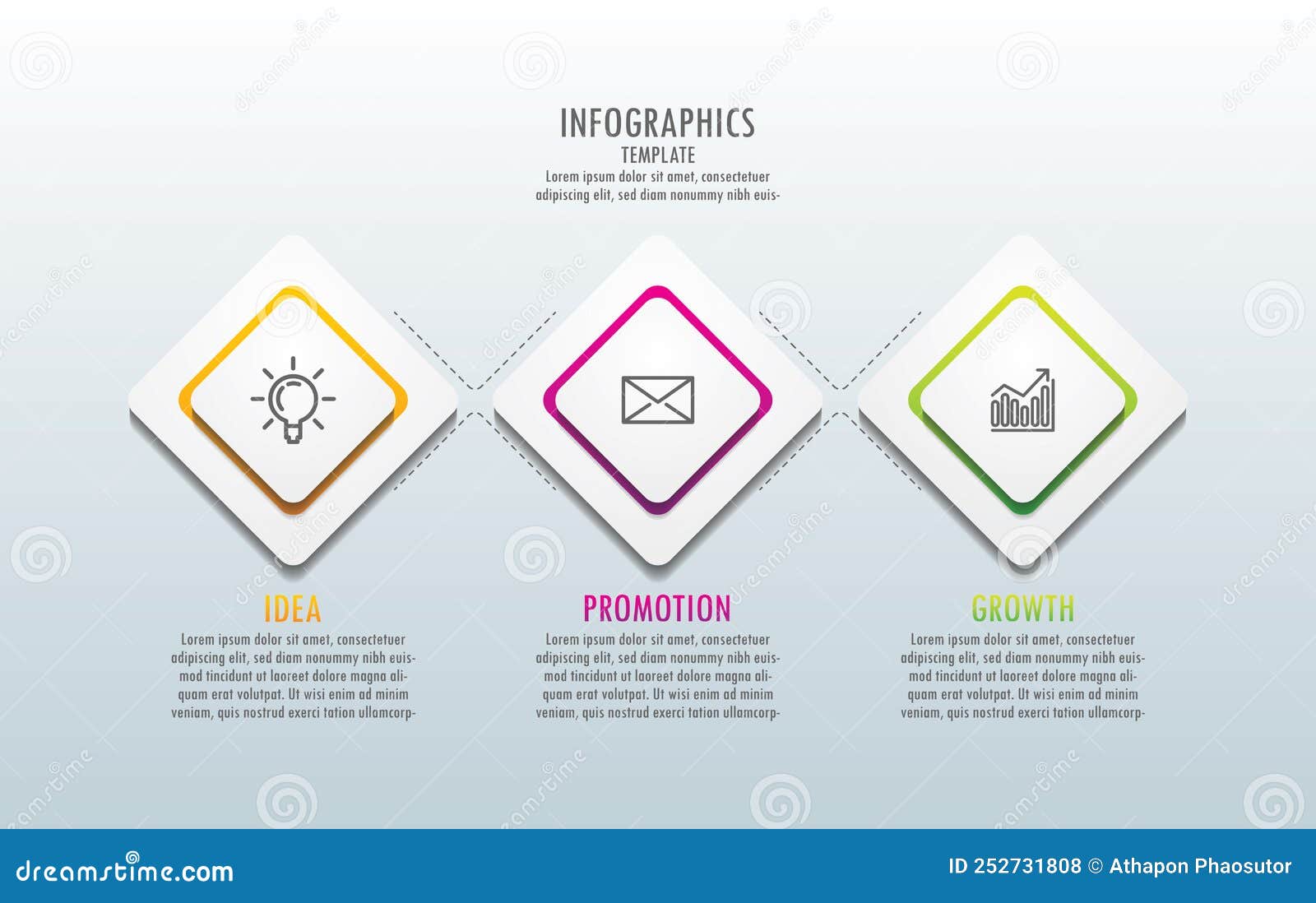 INFOGRAPHICS
TEMPLATE
Lorem ipsum dolor sit amet, consectetuer adipiscing elit, sed diam nonummy nibh euis-

IDEA
Lorem ipsum dolor sit amet, consectetuer adipiscing elit, sed diam nonummy nibh euismod tincidunt ut laoreet dolore magna aliquam erat volutpat. Ut wisi enim ad minim veniam, quis nostrud exerci tation ullamcorp-

PROMOTION
Lorem ipsum dolor sit amet, consectetuer adipiscing elit, sed diam nonummy nibh euismod tincidunt ut laoreet dolore magna aliquam erat volutpat. Ut wisi enim ad minim veniam, quis nostrud exerci tation ullamcorp-

GROWTH
Lorem ipsum dolor sit amet, consectetuer adipiscing elit, sed diam nonummy nibh euismod tincidunt ut laoreet dolore magna aliquam erat volutpat. Ut wisi enim ad minim veniam, quis nostrud exerci tation ullamcorp-

dreamstime.com
ID 252731808 © Athapon Phaosutor