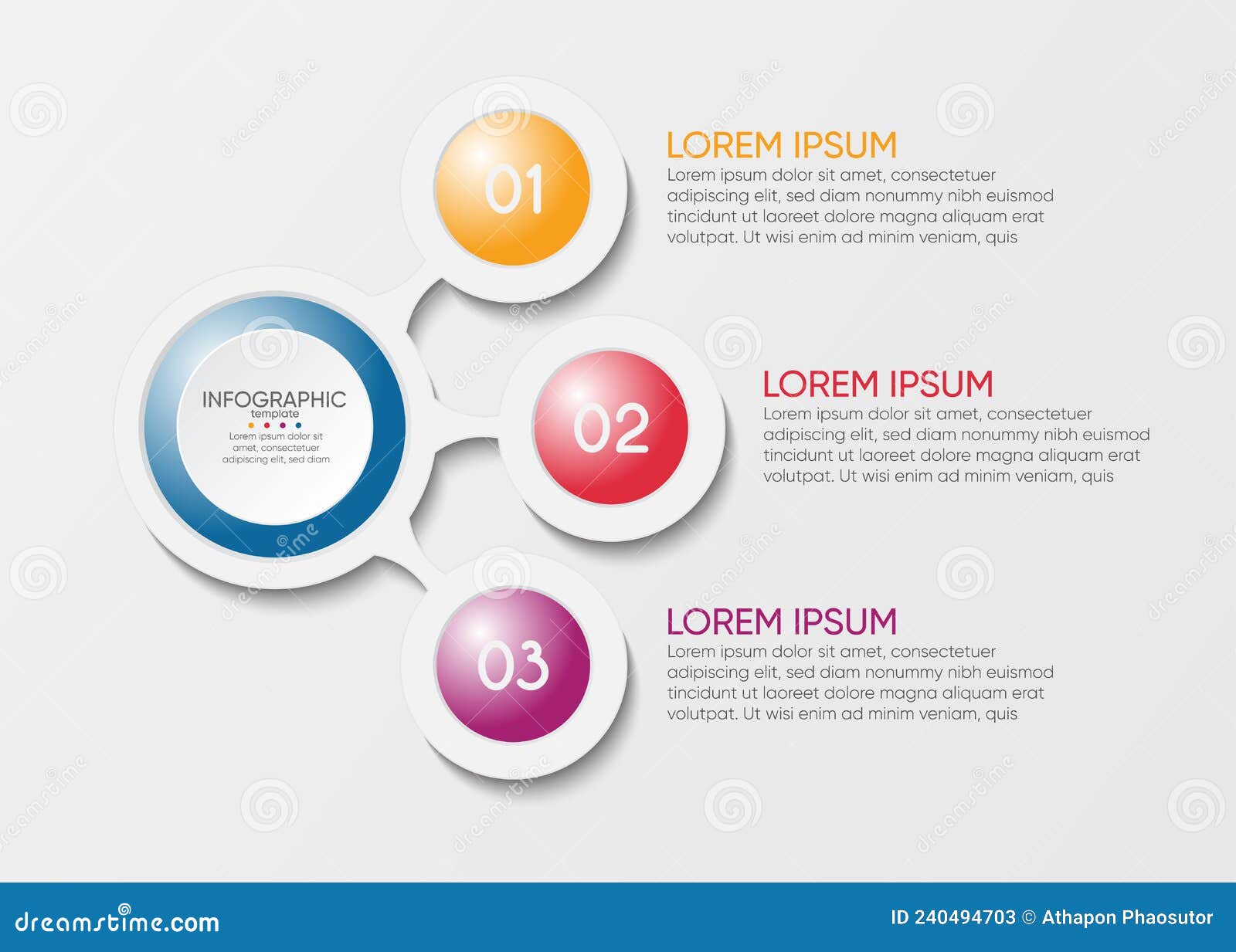 INFOGRAPHIC
template
Lorem ipsum dolor sit amet, consectetuer adipiscing elit, sed diam

01

LOREM IPSUM
Lorem ipsum dolor sit amet, consectetuer adipiscing elit, sed diam nonummy nibh euismod tincidunt ut laoreet dolore magna aliquam erat volutpat. Ut wisi enim ad minim veniam, quis

02

LOREM IPSUM
Lorem ipsum dolor sit amet, consectetuer adipiscing elit, sed diam nonummy nibh euismod tincidunt ut laoreet dolore magna aliquam erat volutpat. Ut wisi enim ad minim veniam, quis

03

LOREM IPSUM
Lorem ipsum dolor sit amet, consectetuer adipiscing elit, sed diam nonummy nibh euismod tincidunt ut laoreet dolore magna aliquam erat volutpat. Ut wisi enim ad minim veniam, quis

dreamstime.com
ID 240494703 © Athapon Phaosutor