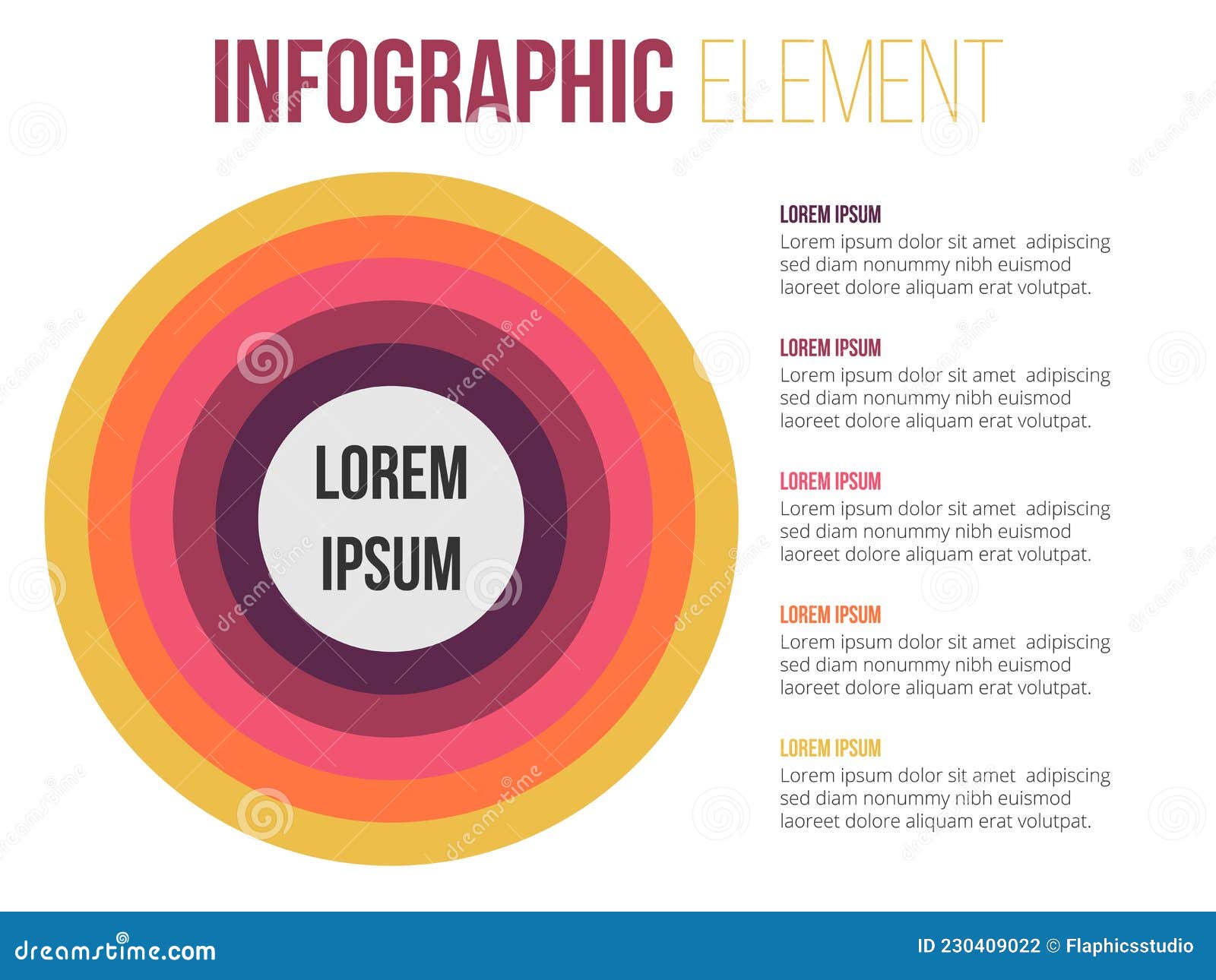 INFOGRAPHIC ELEMENT

LOREM IPSUM

LOREM IPSUM
Lorem ipsum dolor sit amet adipiscing sed diam nonummy nibh euismod laoreet dolore aliquam erat volutpat.

LOREM IPSUM
Lorem ipsum dolor sit amet adipiscing sed diam nonummy nibh euismod laoreet dolore aliquam erat volutpat.

LOREM IPSUM
Lorem ipsum dolor sit amet adipiscing sed diam nonummy nibh euismod laoreet dolore aliquam erat volutpat.

LOREM IPSUM
Lorem ipsum dolor sit amet adipiscing sed diam nonummy nibh euismod laoreet dolore aliquam erat volutpat.

LOREM IPSUM
Lorem ipsum dolor sit amet adipiscing sed diam nonummy nibh euismod laoreet dolore aliquam erat volutpat.

dreamstime.com
ID 230409022 © Flaphicsstudio