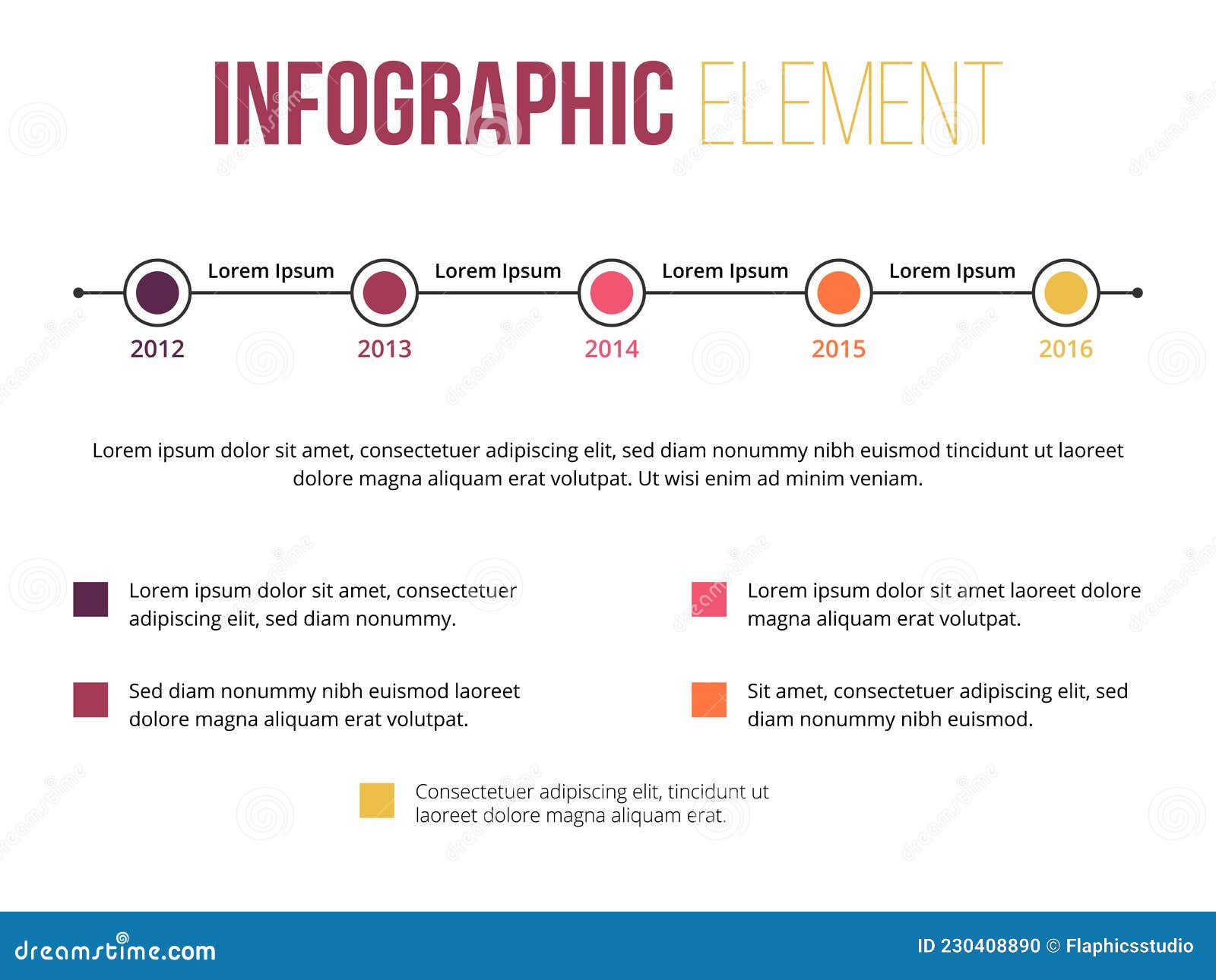 INFOGRAPHIC ELEMENT

Lorem Ipsum
Lorem Ipsum
Lorem Ipsum
Lorem Ipsum

2012
2013
2014
2015
2016

Lorem ipsum dolor sit amet, consectetuer adipiscing elit, sed diam nonummy nibh euismod tincidunt ut laoreet dolore magna aliquam erat volutpat. Ut wisi enim ad minim veniam.

Lorem ipsum dolor sit amet, consectetuer adipiscing elit, sed diam nonummy.

Sed diam nonummy nibh euismod laoreet dolore magna aliquam erat volutpat.

Lorem ipsum dolor sit amet laoreet dolore magna aliquam erat volutpat.

Sit amet, consectetuer adipiscing elit, sed diam nonummy nibh euismod.

Consectetuer adipiscing elit, tincidunt ut laoreet dolore magna aliquam erat.

dreamstime.com
ID 230408890 © Flaphicsstudio