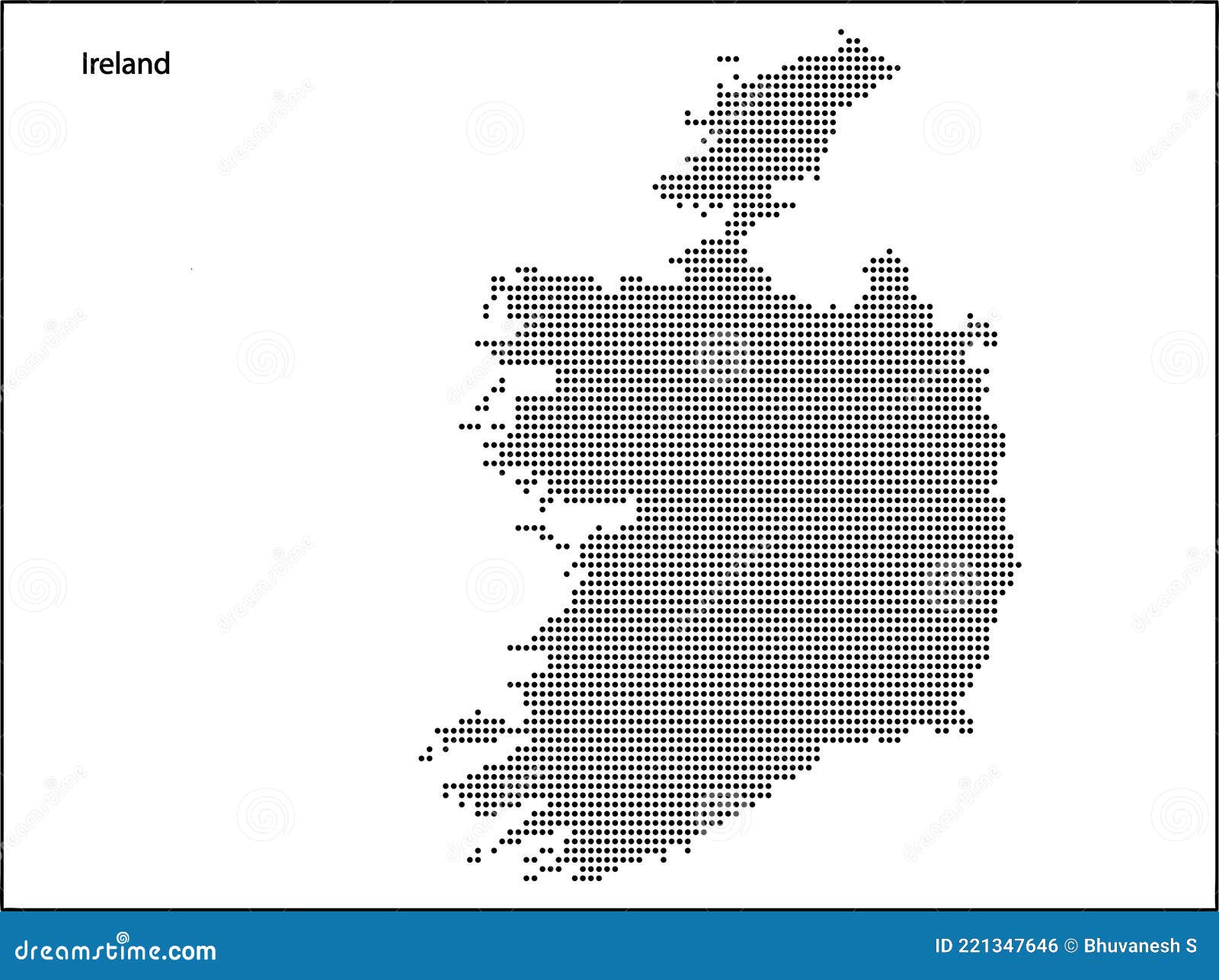 Ireland

dreamstime.com

ID 221347646 © Bhuvanesh S