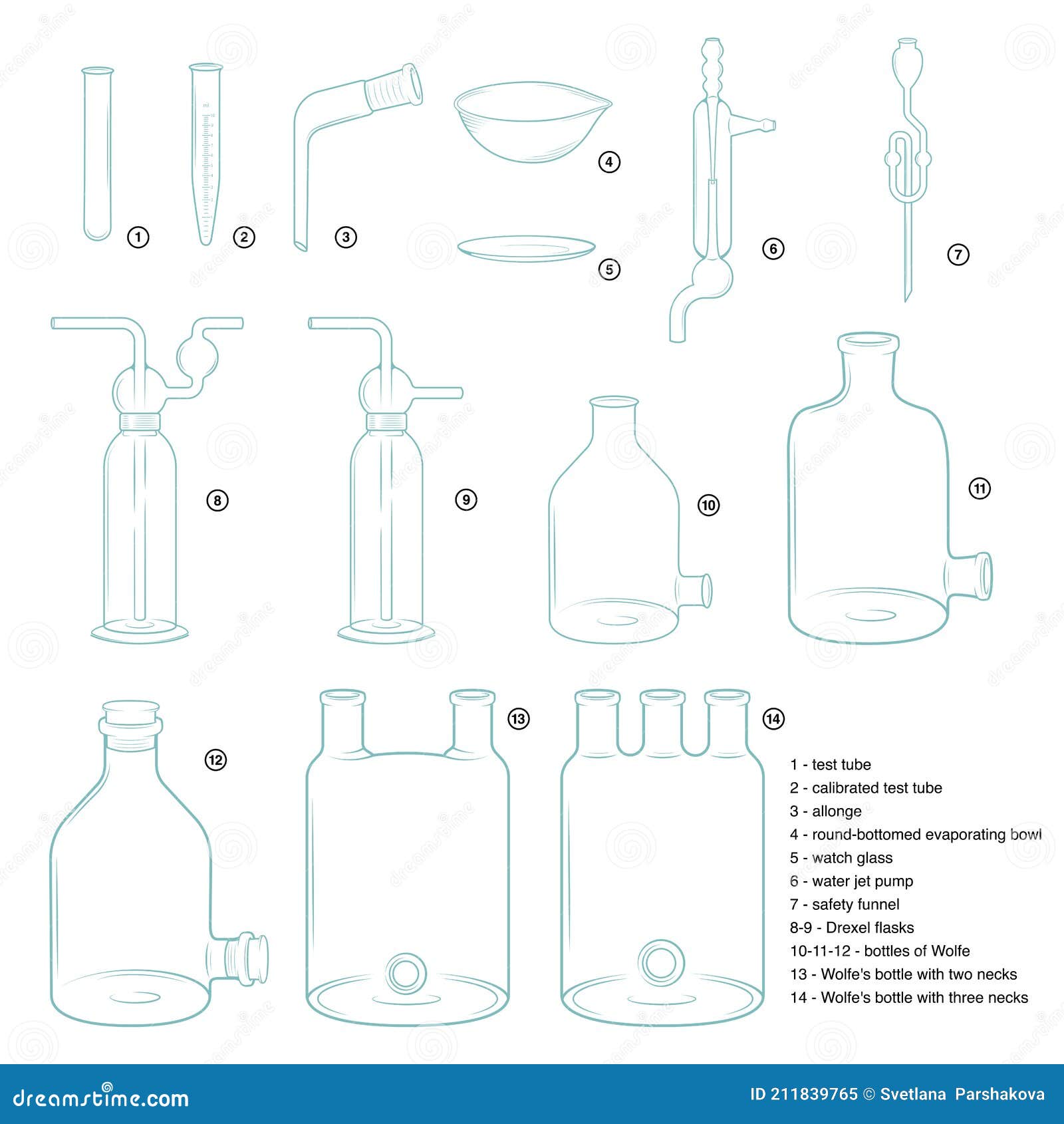 1
2
3
4
5
6
7
8
9
10
11
12
13
14

1 - test tube
2 - calibrated test tube
3 - allonge
4 - round-bottomed evaporating bowl
5 - watch glass
6 - water jet pump
7 - safety funnel
8-9 - Drexel flasks
10-11-12 - bottles of Wolfe
13 - Wolfe's bottle with two necks
14 - Wolfe's bottle with three necks

dreamstime.com

ID 211839765 © Svetlana Parshakova