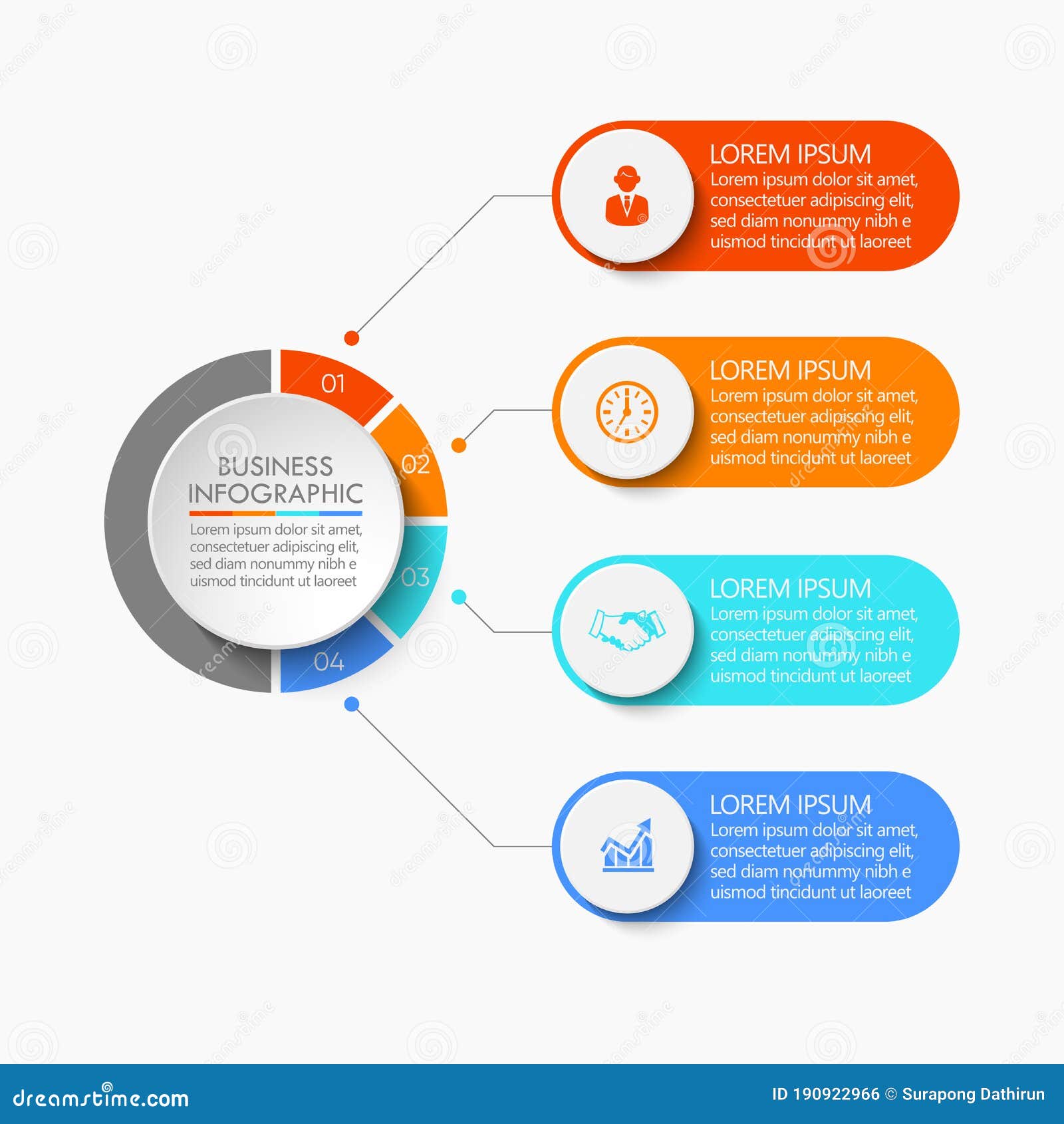 01

02

03

04

BUSINESS INFOGRAPHIC

Lorem ipsum dolor sit amet, consectetuer adipiscing elit, sed diam nonummy nibh e uismod tincidunt ut laoreet

LOREM IPSUM
Lorem ipsum dolor sit amet, consectetuer adipiscing elit, sed diam nonummy nibh e uismod tincidunt ut laoreet

LOREM IPSUM
Lorem ipsum dolor sit amet, consectetuer adipiscing elit, sed diam nonummy nibh e uismod tincidunt ut laoreet

LOREM IPSUM
Lorem ipsum dolor sit amet, consectetuer adipiscing elit, sed diam nonummy nibh e uismod tincidunt ut laoreet

LOREM IPSUM
Lorem ipsum dolor sit amet, consectetuer adipiscing elit, sed diam nonummy nibh e uismod tincidunt ut laoreet

dreamstime.com

ID 190922966 © Surapong Dathirun