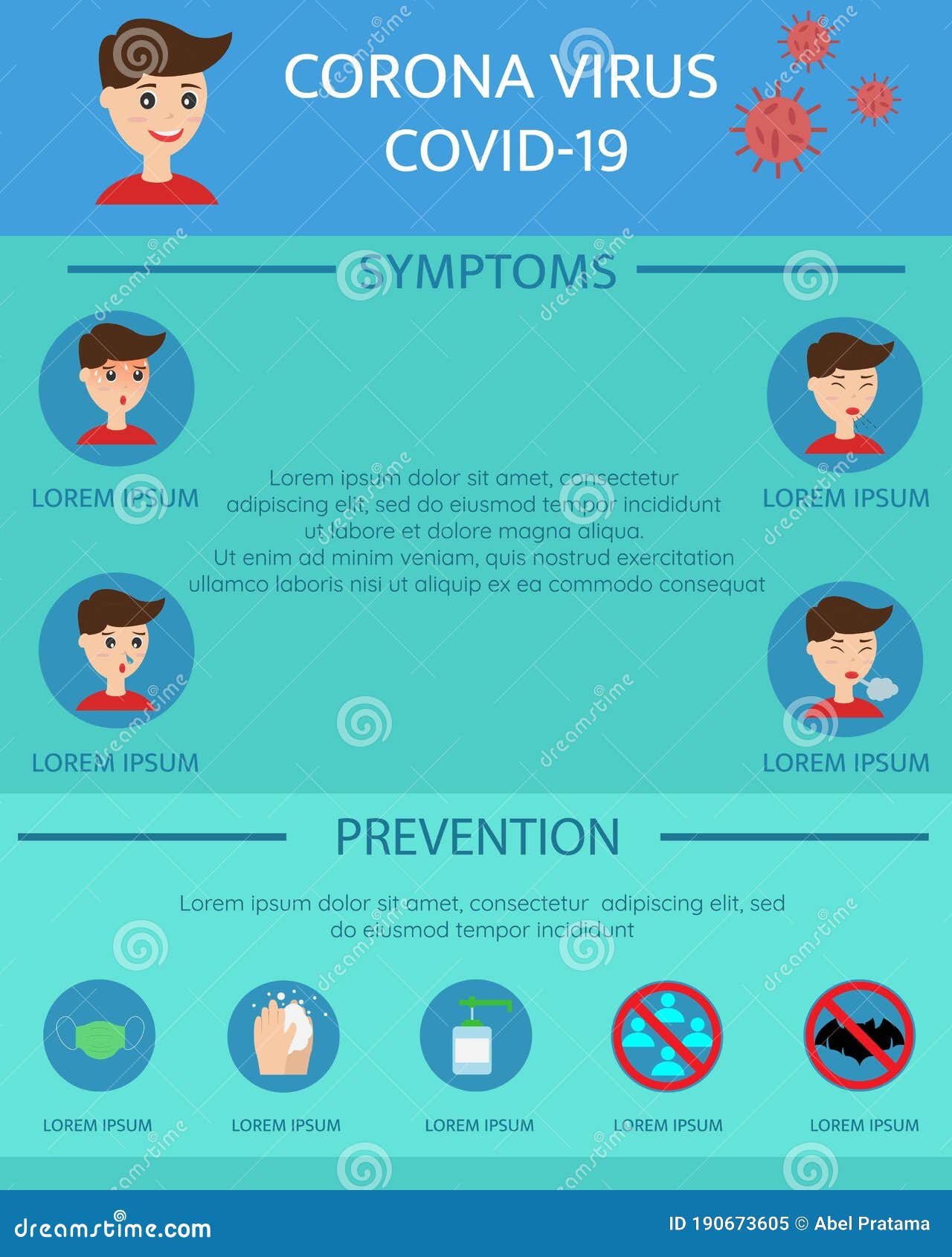 CORONA VIRUS
COVID-19

SYMPTOMS

LOREM IPSUM

LOREM IPSUM

Lorem ipsum dolor sit amet, consectetur adipiscing elit, sed do eiusmod tempor incididunt ut labore et dolore magna aliqua. Ut enim ad minim veniam, quis nostrud exercitation ullamco laboris nisi ut aliquip ex ea commodo consequat

LOREM IPSUM

LOREM IPSUM

PREVENTION

Lorem ipsum dolor sit amet, consectetur adipiscing elit, sed do eiusmod tempor incididunt

LOREM IPSUM

LOREM IPSUM

LOREM IPSUM

LOREM IPSUM

LOREM IPSUM

dreamstime.com

ID 190673605 © Abel Pratama