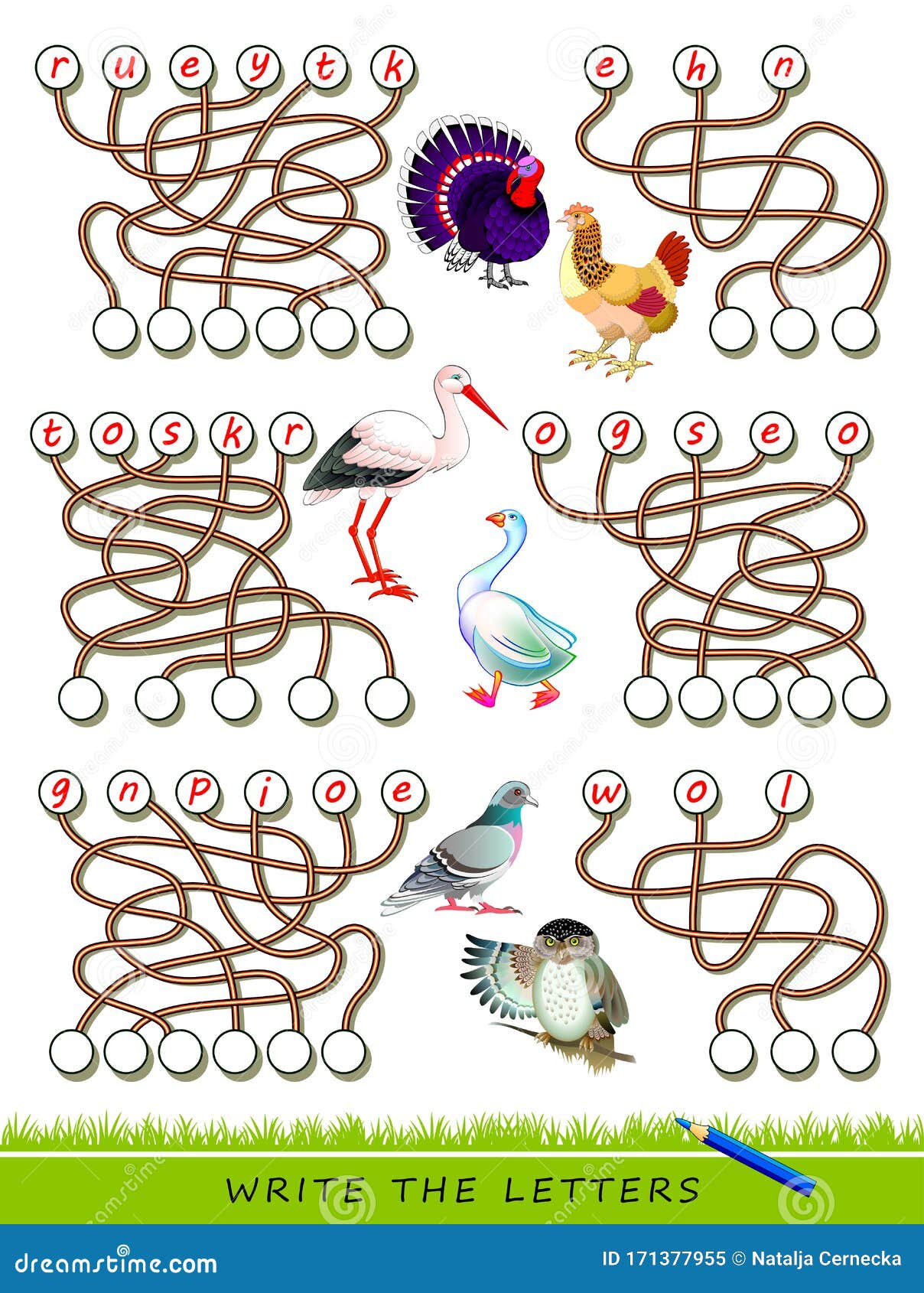 r u e y t k

e h n

t o s k r

o g s e o

g n p i o e

w o l

WRITE THE LETTERS

dreamstime.com

ID 171377955 © Natalja Cernecka