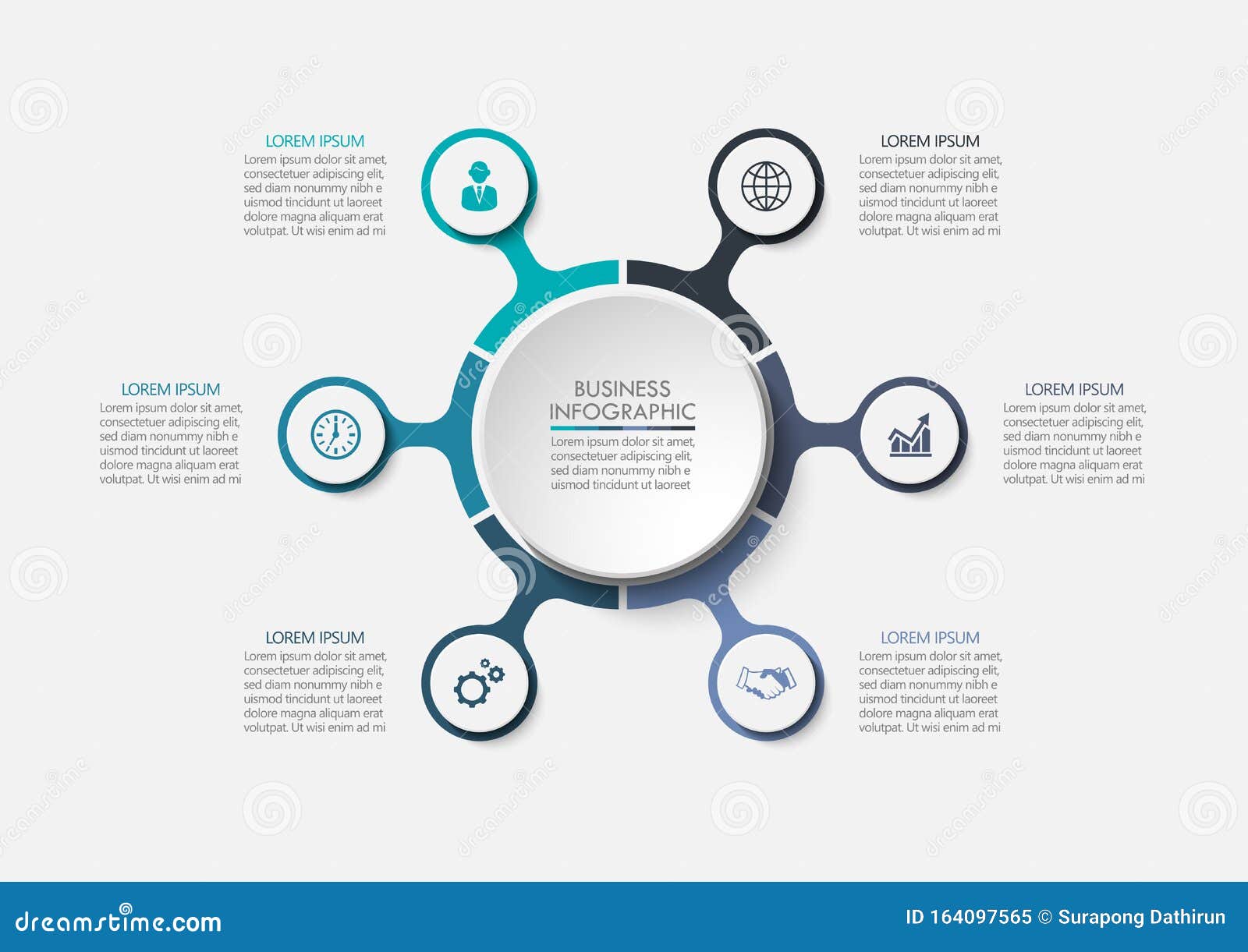 LOREM IPSUM
Lorem ipsum dolor sit amet, consectetuer adipiscing elit, sed diam nonummy nibh e uismod tincidunt ut laoreet dolore magna aliquam erat volutpat. Ut wisi enim ad mi

LOREM IPSUM
Lorem ipsum dolor sit amet, consectetuer adipiscing elit, sed diam nonummy nibh e uismod tincidunt ut laoreet dolore magna aliquam erat volutpat. Ut wisi enim ad mi

LOREM IPSUM
Lorem ipsum dolor sit amet, consectetuer adipiscing elit, sed diam nonummy nibh e uismod tincidunt ut laoreet dolore magna aliquam erat volutpat. Ut wisi enim ad mi

BUSINESS INFOGRAPHIC
Lorem ipsum dolor sit amet, consectetuer adipiscing elit, sed diam nonummy nibh e uismod tincidunt ut laoreet

LOREM IPSUM
Lorem ipsum dolor sit amet, consectetuer adipiscing elit, sed diam nonummy nibh e uismod tincidunt ut laoreet dolore magna aliquam erat volutpat. Ut wisi enim ad mi

LOREM IPSUM
Lorem ipsum dolor sit amet, consectetuer adipiscing elit, sed diam nonummy nibh e uismod tincidunt ut laoreet dolore magna aliquam erat volutpat. Ut wisi enim ad mi

LOREM IPSUM
Lorem ipsum dolor sit amet, consectetuer adipiscing elit, sed diam nonummy nibh e uismod tincidunt ut laoreet dolore magna aliquam erat volutpat. Ut wisi enim ad mi

dreamstime.com
ID 164097565 © Surapong Dathirun