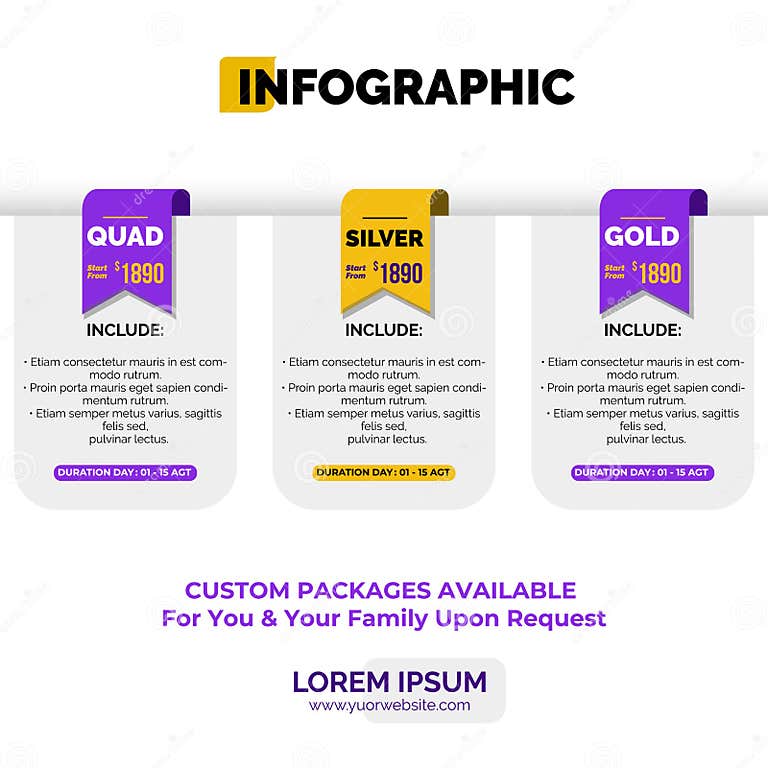 INFOGRAPHIC

QUAD
Start From $1890

INCLUDE:

• Etiam consectetur mauris in est commodo rutrum.
• Proin porta mauris eget sapien condimentum rutrum.
• Etiam semper metus varius, sagittis felis sed, pulvinar lectus.

DURATION DAY : 01 - 15 AGT

SILVER
Start From $1890

INCLUDE:

• Etiam consectetur mauris in est commodo rutrum.
• Proin porta mauris eget sapien condimentum rutrum.
• Etiam semper metus varius, sagittis felis sed, pulvinar lectus.

DURATION DAY : 01 - 15 AGT

GOLD
Start From $1890

INCLUDE:

• Etiam consectetur mauris in est commodo rutrum.
• Proin porta mauris eget sapien condimentum rutrum.
• Etiam semper metus varius, sagittis felis sed, pulvinar lectus.

DURATION DAY : 01 - 15 AGT

CUSTOM PACKAGES AVAILABLE
For You & Your Family Upon Request

LOREM IPSUM
www.yuorwebsite.com