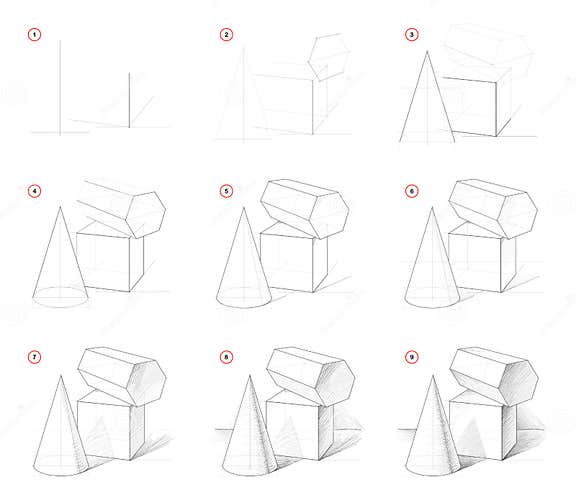 1

2

3

4

5

6

7

8

9