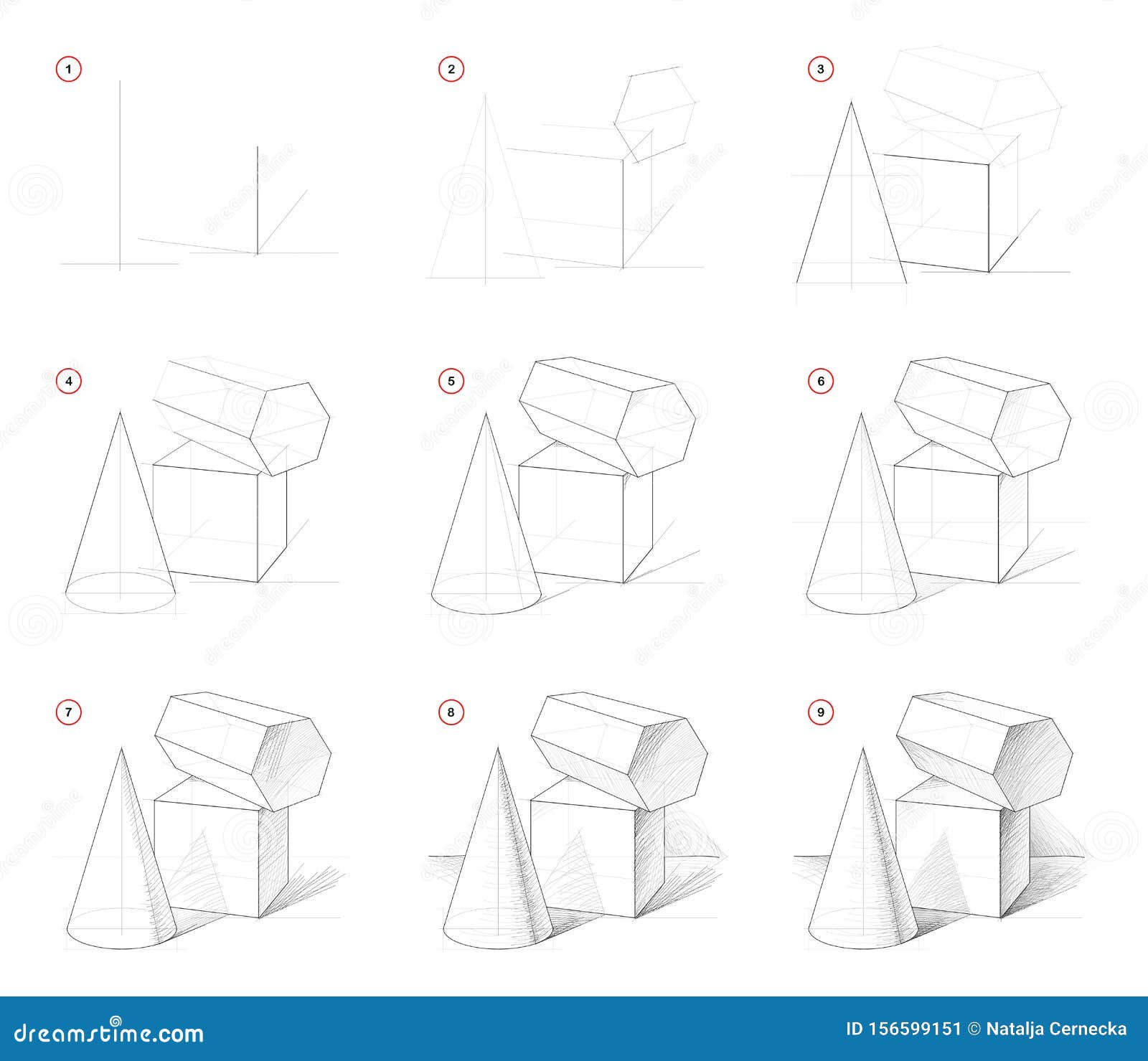 1

2

3

4

5

6

7

8

9

dreamstime.com

ID 156599151 © Natalja Cernecka