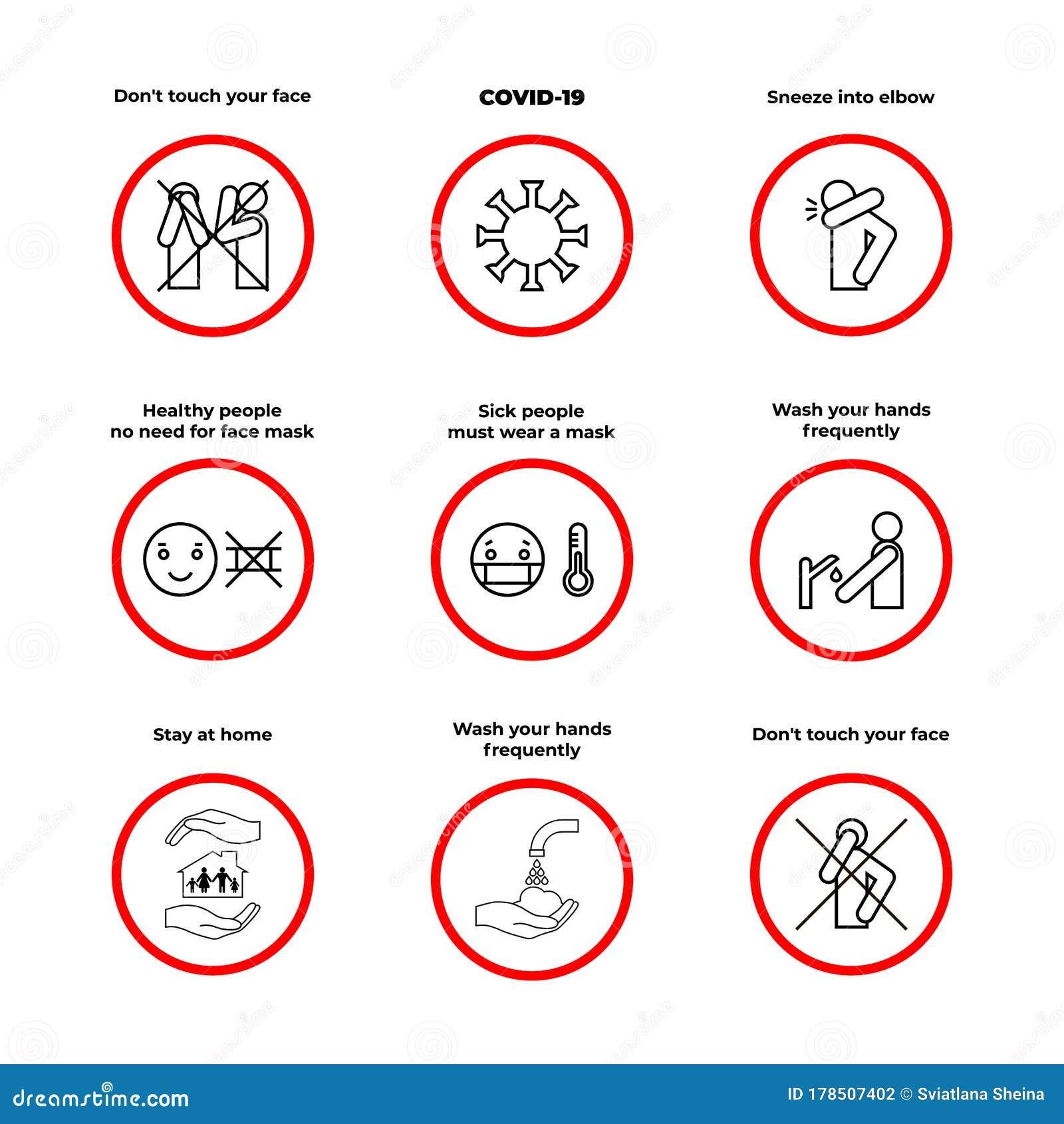 Don't touch your face

COVID-19

Sneeze into elbow

Healthy people no need for face mask

Sick people must wear a mask

Wash your hands frequently

Stay at home

Wash your hands frequently

Don't touch your face

dreamstime.com

ID 178507402 © Sviatlana Sheina