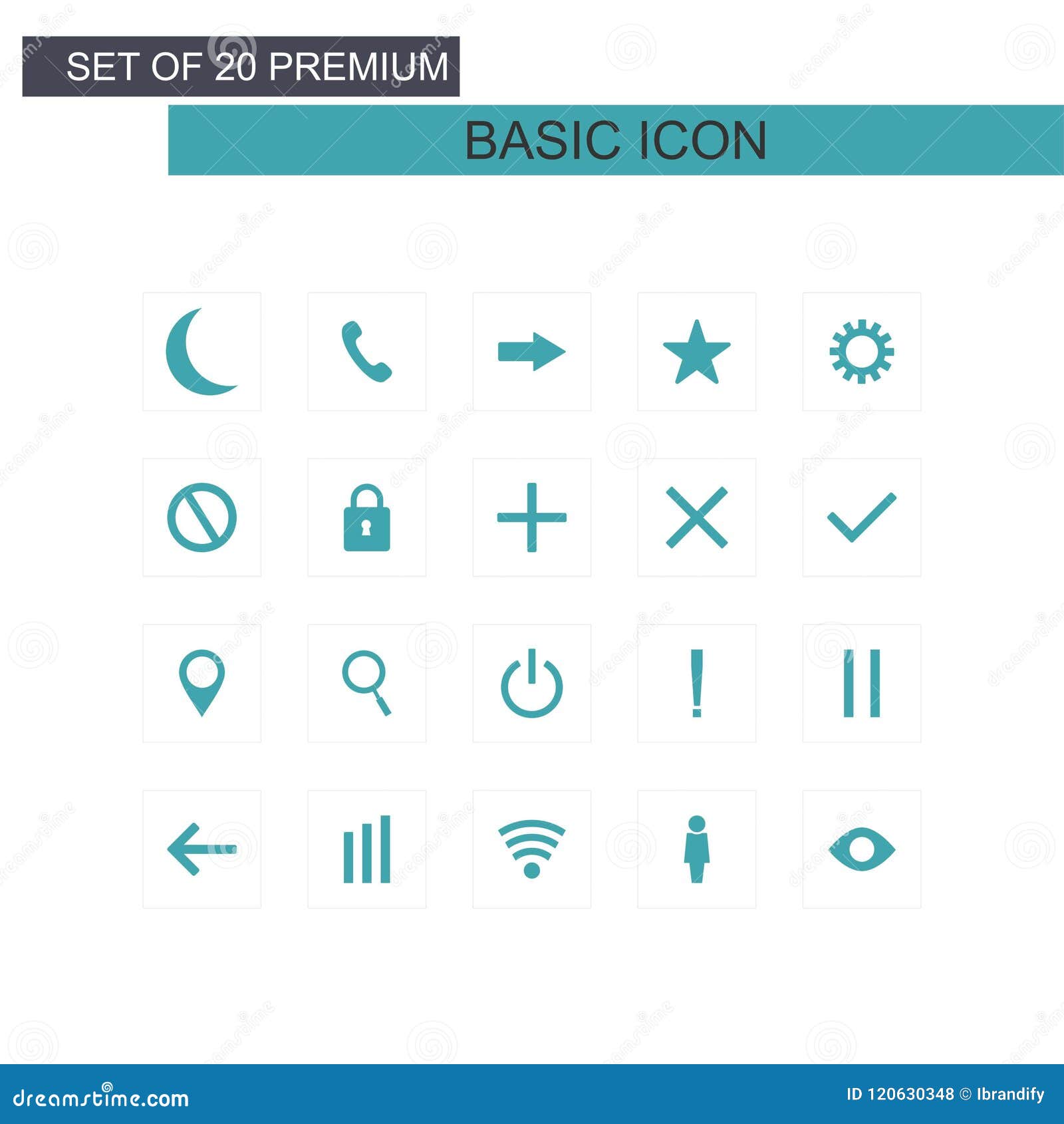 SET OF 20 PREMIUM

BASIC ICON

dreamstime.com

ID 120630348 © Ibrandify