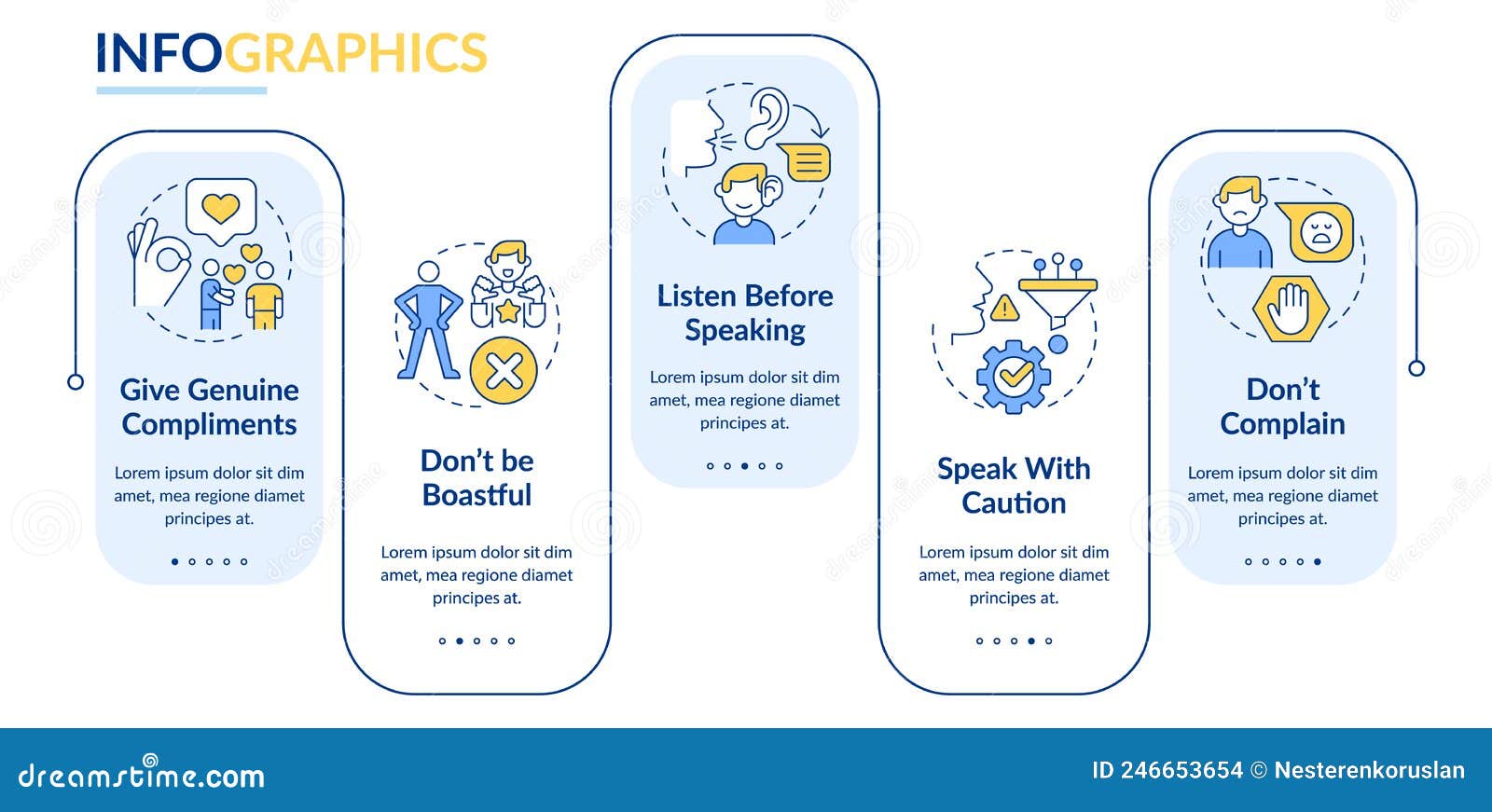 INFOGRAPHICS

Give Genuine Compliments

Lorem ipsum dolor sit dim amet, mea regione diamet principes at.

Don't be Boastful

Lorem ipsum dolor sit dim amet, mea regione diamet principes at.

Listen Before Speaking

Lorem ipsum dolor sit dim amet, mea regione diamet principes at.

Speak With Caution

Lorem ipsum dolor sit dim amet, mea regione diamet principes at.

Don't Complain

Lorem ipsum dolor sit dim amet, mea regione diamet principes at.

dreamstime.com

ID 246653654 © Nesterenkoruslan