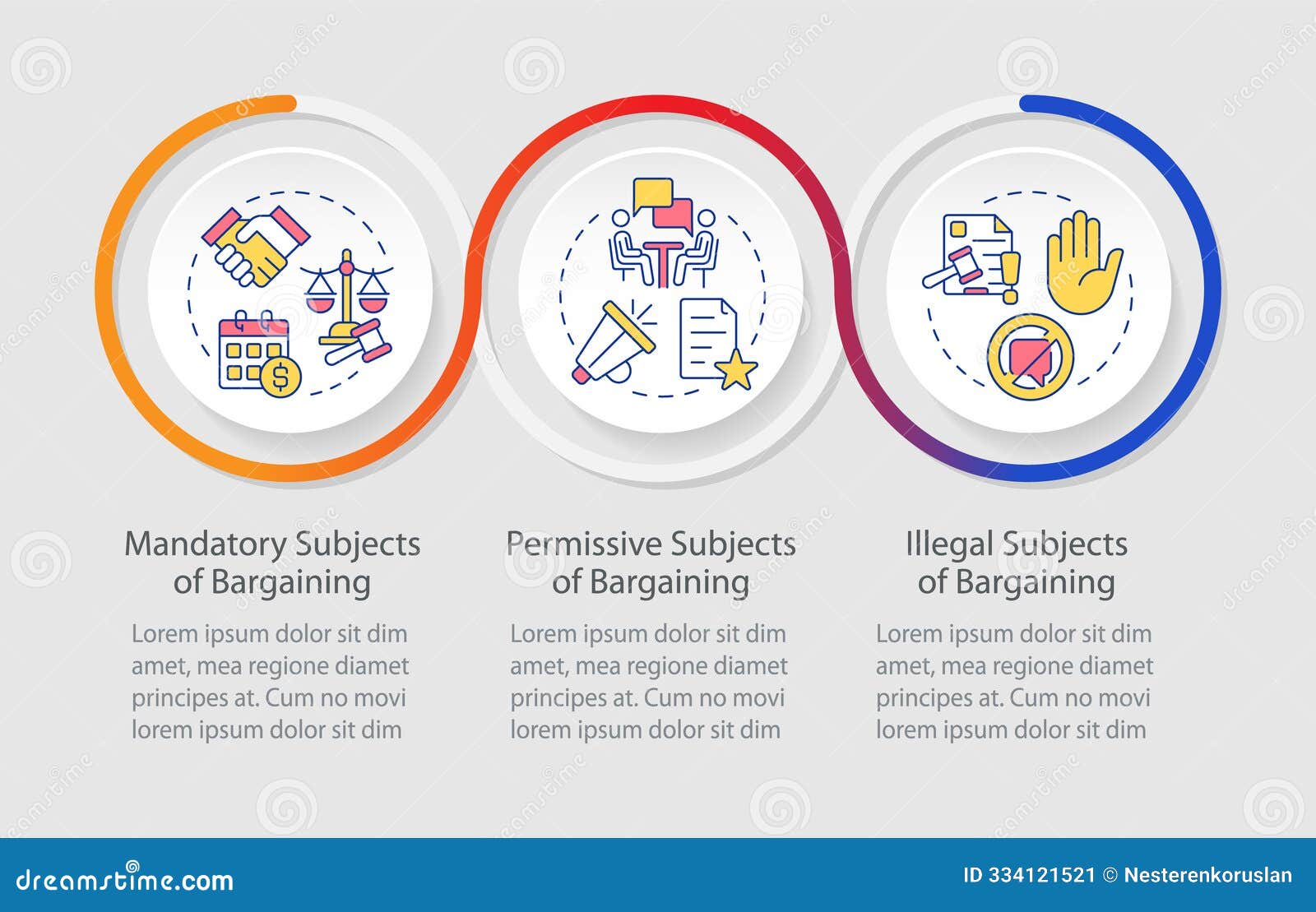 Mandatory Subjects of Bargaining

Lorem ipsum dolor sit dim amet, mea regione diamet principes at. Cum no movi lorem ipsum dolor sit dim

Permissive Subjects of Bargaining

Lorem ipsum dolor sit dim amet, mea regione diamet principes at. Cum no movi lorem ipsum dolor sit dim

Illegal Subjects of Bargaining

Lorem ipsum dolor sit dim amet, mea regione diamet principes at. Cum no movi lorem ipsum dolor sit dim

dreamstime.com

ID 334121521 © Nesterenkoruslan