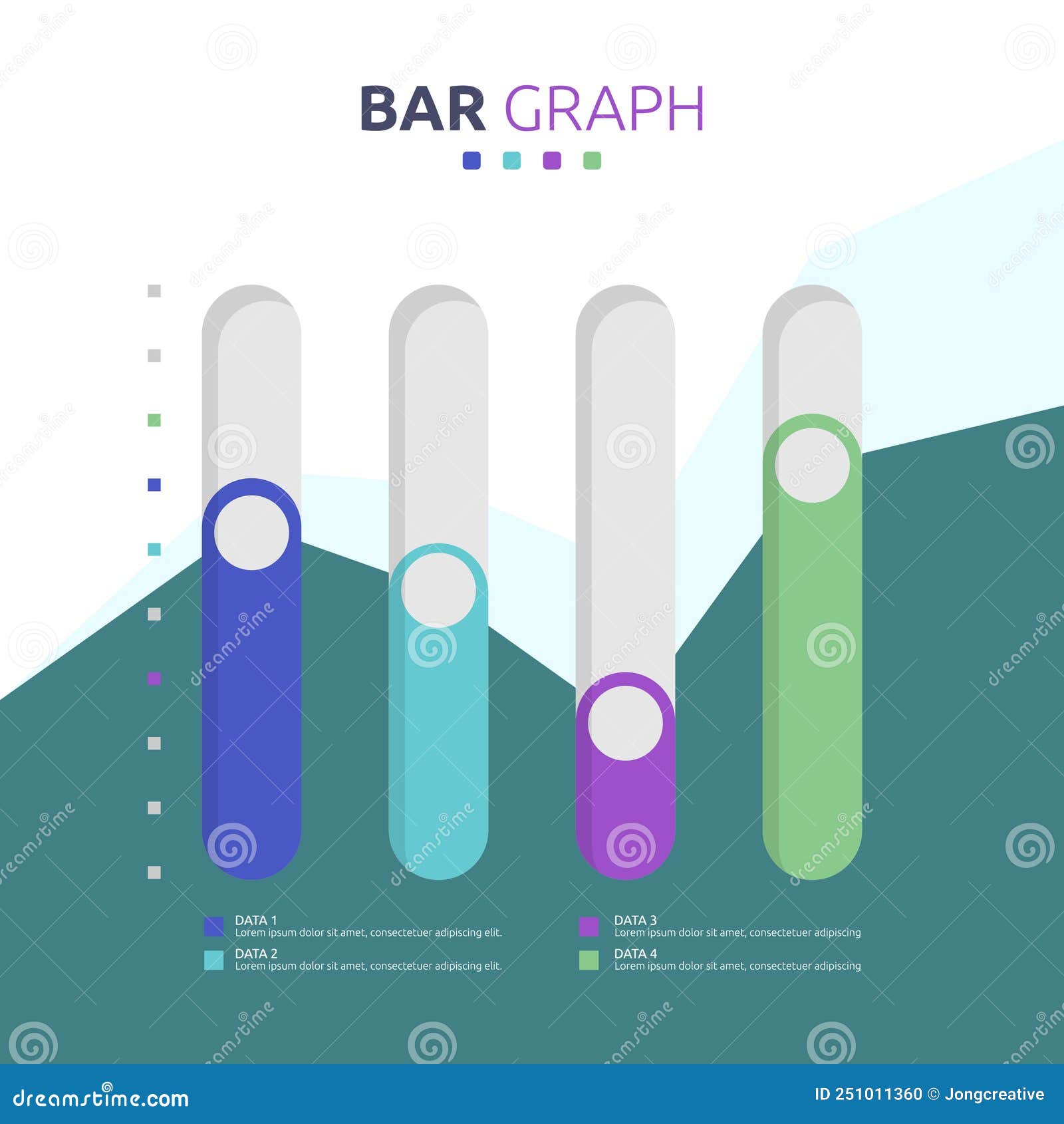 BAR GRAPH

DATA 1
Lorem ipsum dolor sit amet, consectetuer adipiscing elit.

DATA 2
Lorem ipsum dolor sit amet, consectetuer adipiscing elit.

DATA 3
Lorem ipsum dolor sit amet, consectetuer adipiscing

DATA 4
Lorem ipsum dolor sit amet, consectetuer adipiscing

dreamstime.com

ID 251011360 © Jongcreative