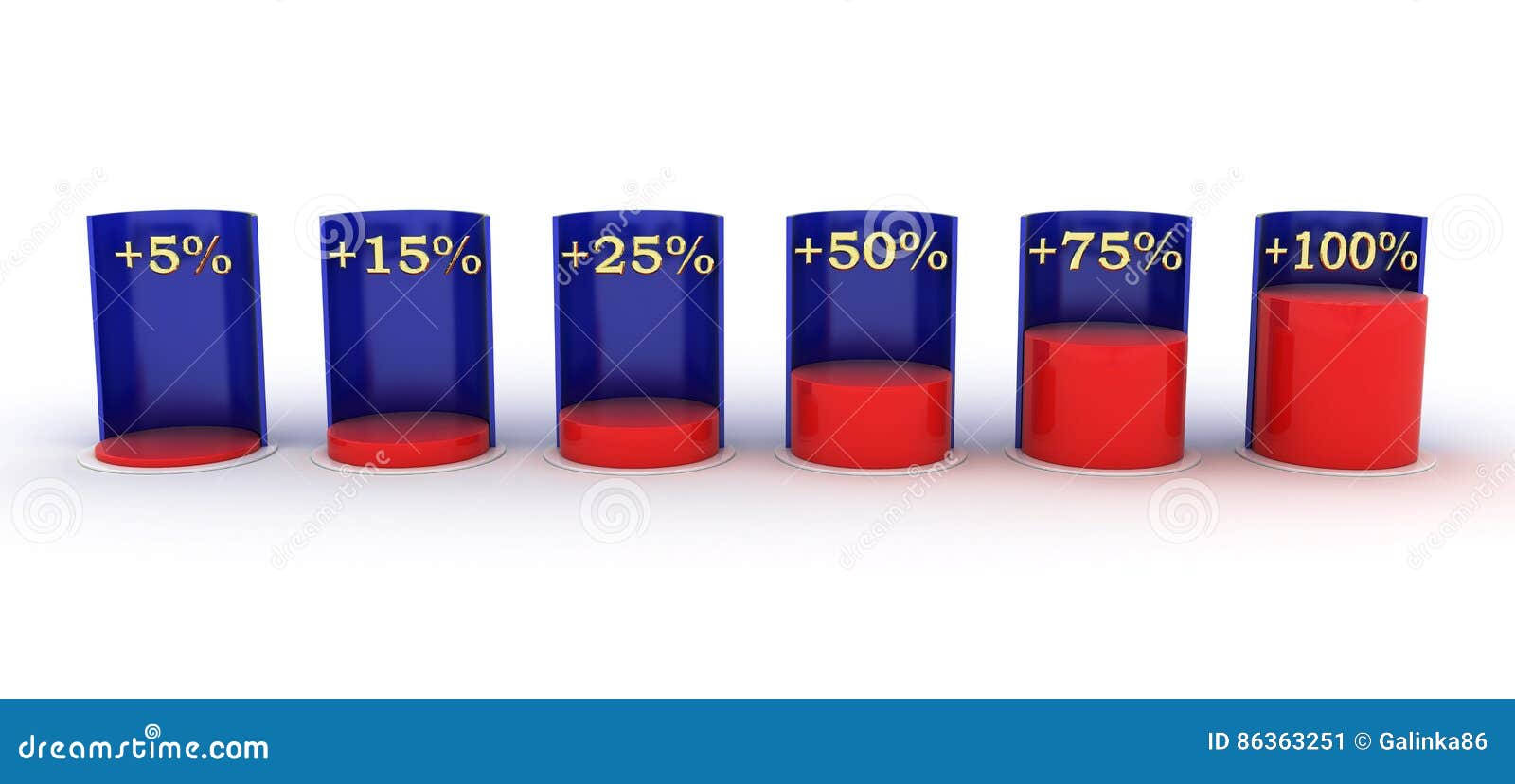 +5% +15% +25% +50% +75% +100%

dreamstime.com

ID 86363251 © Galinka86