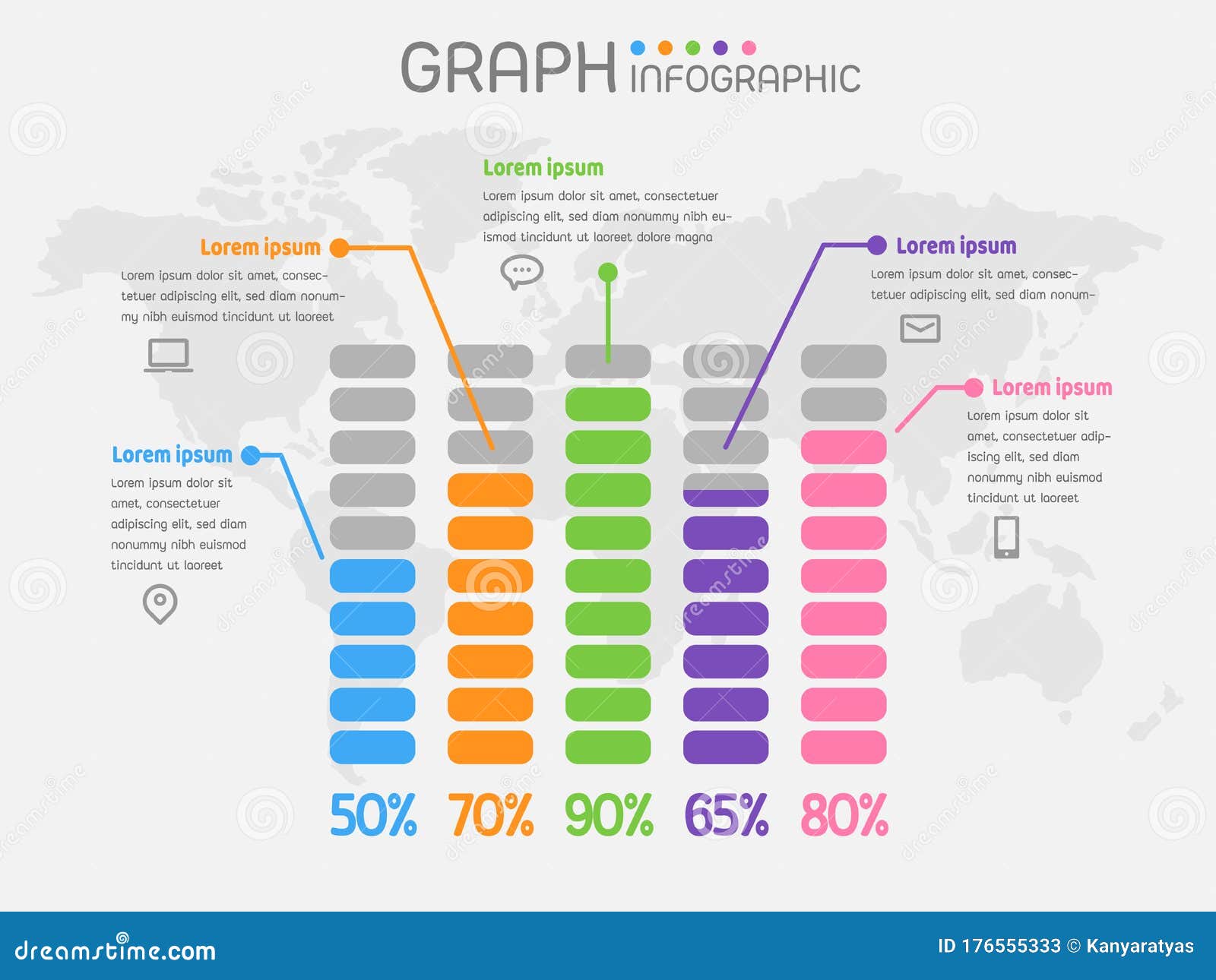 GRAPH INFOGRAPHIC

Lorem ipsum
Lorem ipsum dolor sit amet, consectetuer adipiscing elit, sed diam nonummy nibh euismod tincidunt ut laoreet dolore magna

Lorem ipsum
Lorem ipsum dolor sit amet, consectetuer adipiscing elit, sed diam nonummy nibh euismod tincidunt ut laoreet

Lorem ipsum
Lorem ipsum dolor sit amet, consectetuer adipiscing elit, sed diam nonum-

Lorem ipsum
Lorem ipsum dolor sit amet, consectetuer adipiscing elit, sed diam nonummy nibh euismod tincidunt ut laoreet

Lorem ipsum
Lorem ipsum dolor sit amet, consectetuer adipiscing elit, sed diam nonummy nibh euismod tincidunt ut laoreet

50% 70% 90% 65% 80%

dreamstime.com
ID 176555333 © Kanyaratyas