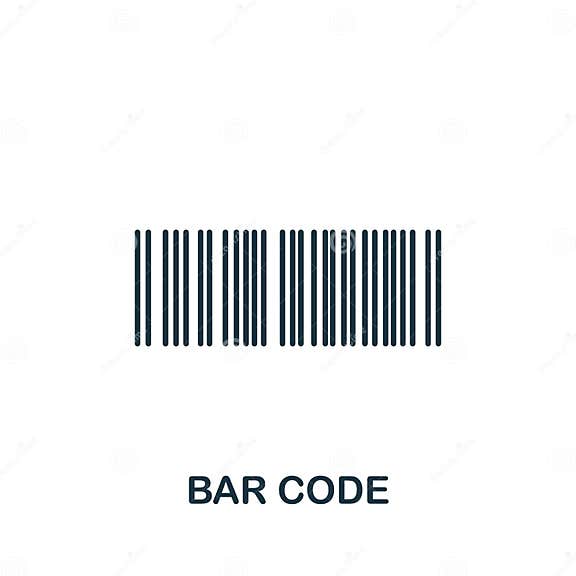 BAR CODE