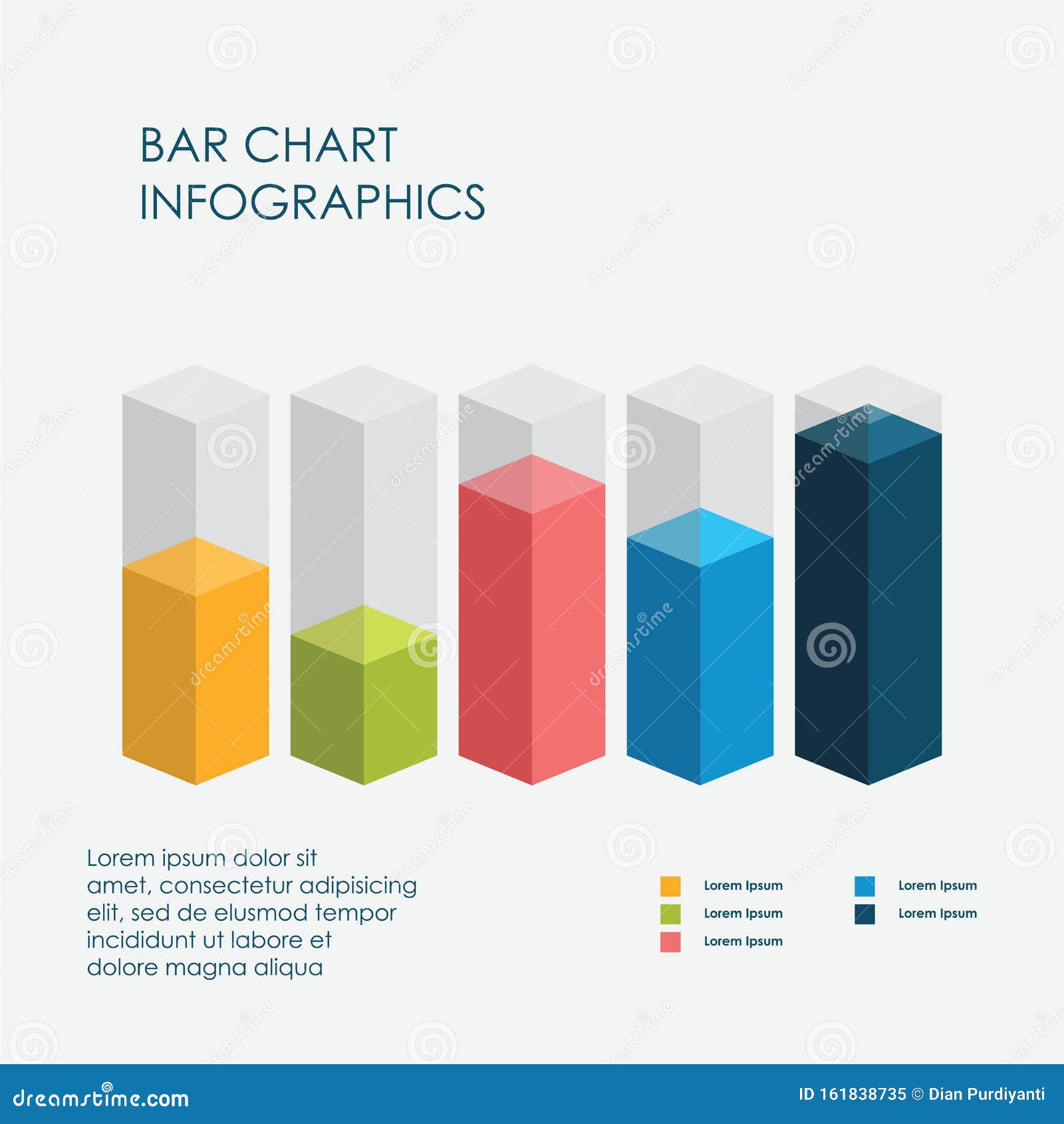 BAR CHART
INFOGRAPHICS

Lorem ipsum dolor sit amet, consectetur adipisicing elit, sed de elusmod tempor incididunt ut labore et dolore magna aliqua

Lorem Ipsum
Lorem Ipsum
Lorem Ipsum
Lorem Ipsum
Lorem Ipsum

dreamstime.com
ID 161838735 © Dian Purdiyanti