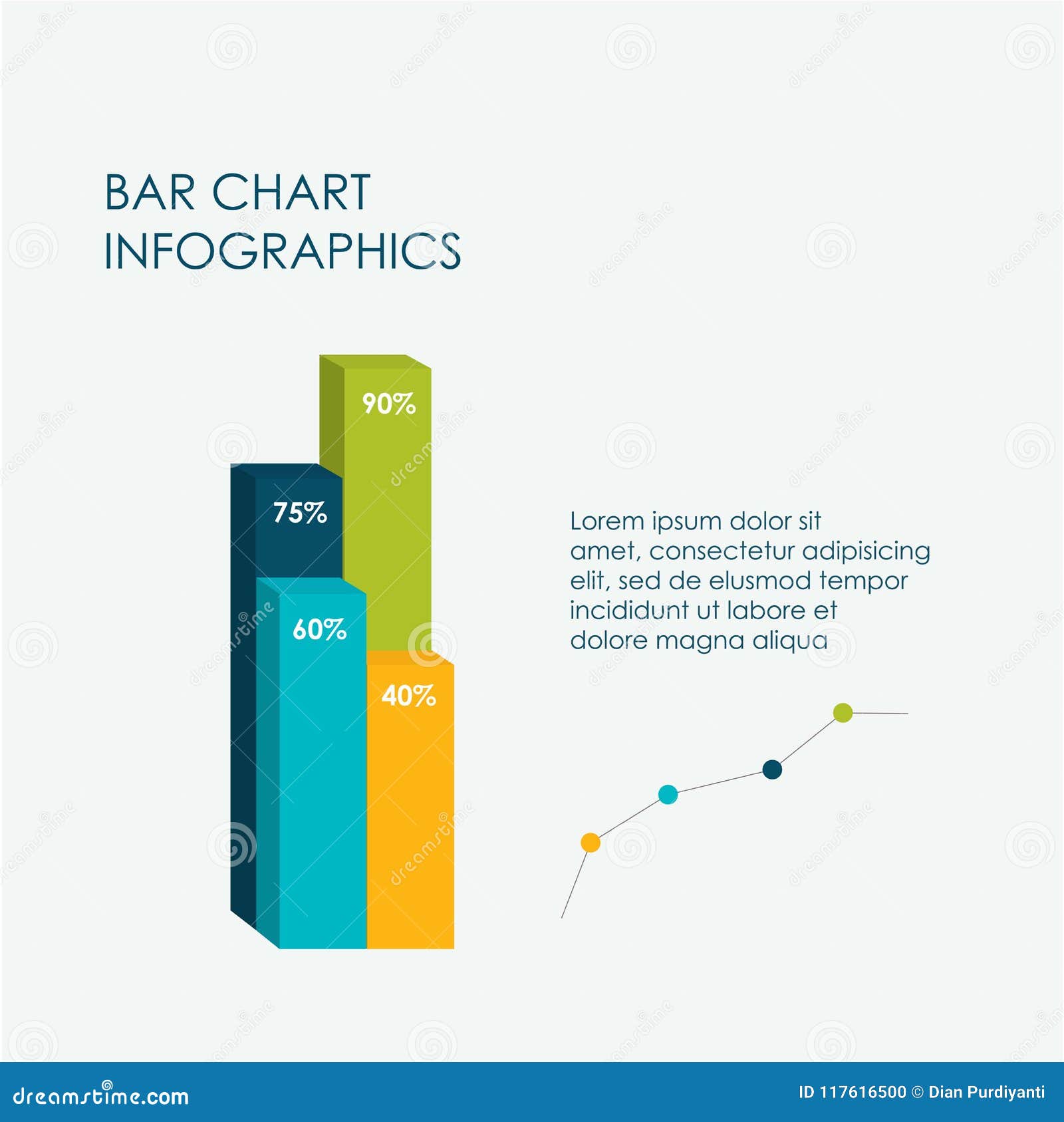 BAR CHART
INFOGRAPHICS

90%

75%

60%

40%

Lorem ipsum dolor sit amet, consectetur adipisicing elit, sed de elusmod tempor incididunt ut labore et dolore magna aliqua

dreamstime.com

ID 117616500 © Dian Purdiyanti