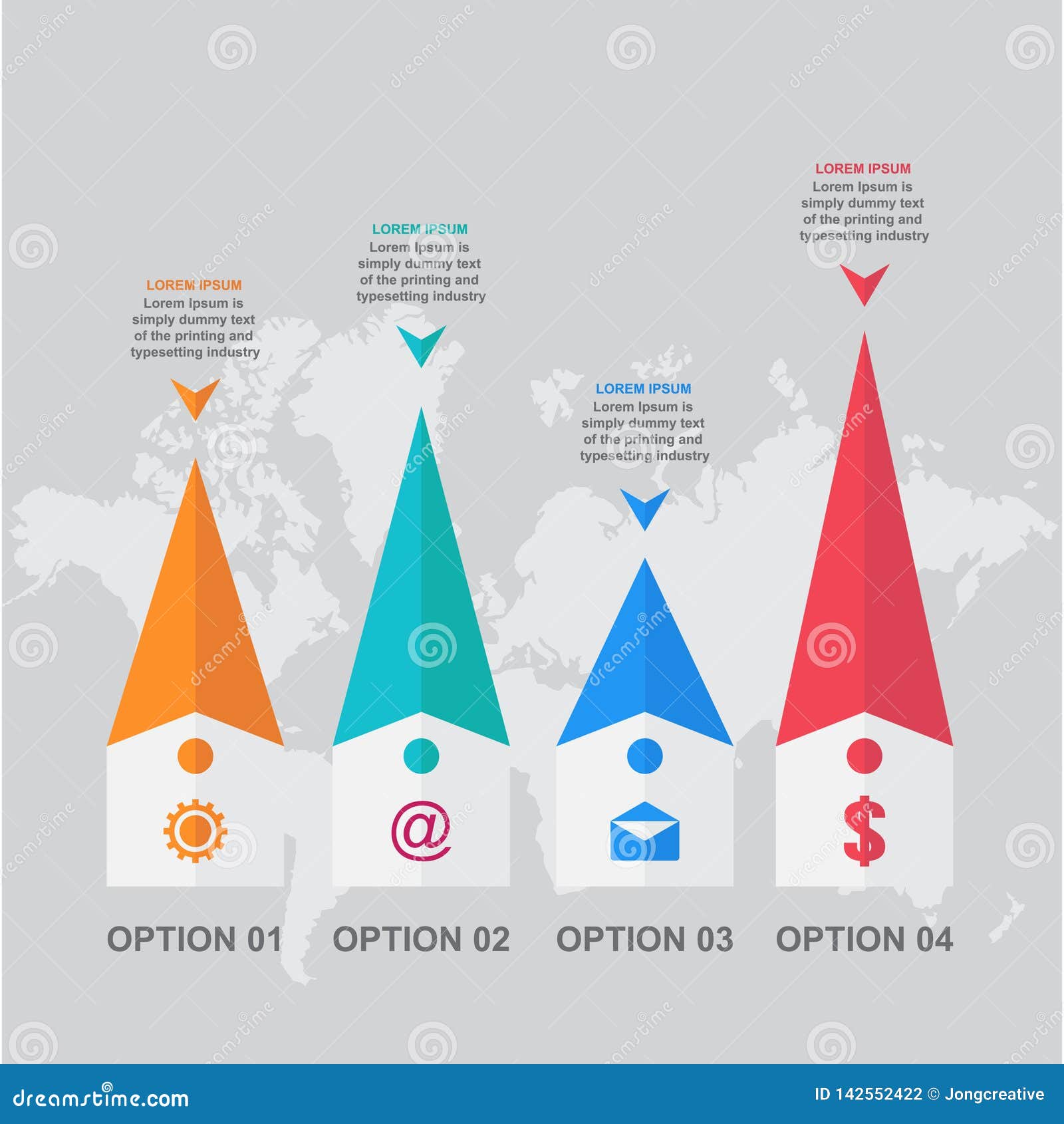 LOREM IPSUM
Lorem Ipsum is simply dummy text of the printing and typesetting industry

LOREM IPSUM
Lorem Ipsum is simply dummy text of the printing and typesetting industry

LOREM IPSUM
Lorem Ipsum is simply dummy text of the printing and typesetting industry

LOREM IPSUM
Lorem Ipsum is simply dummy text of the printing and typesetting industry

@

$

OPTION 01 OPTION 02 OPTION 03 OPTION 04

dreamstime.com

ID 142552422 © Jongcreative