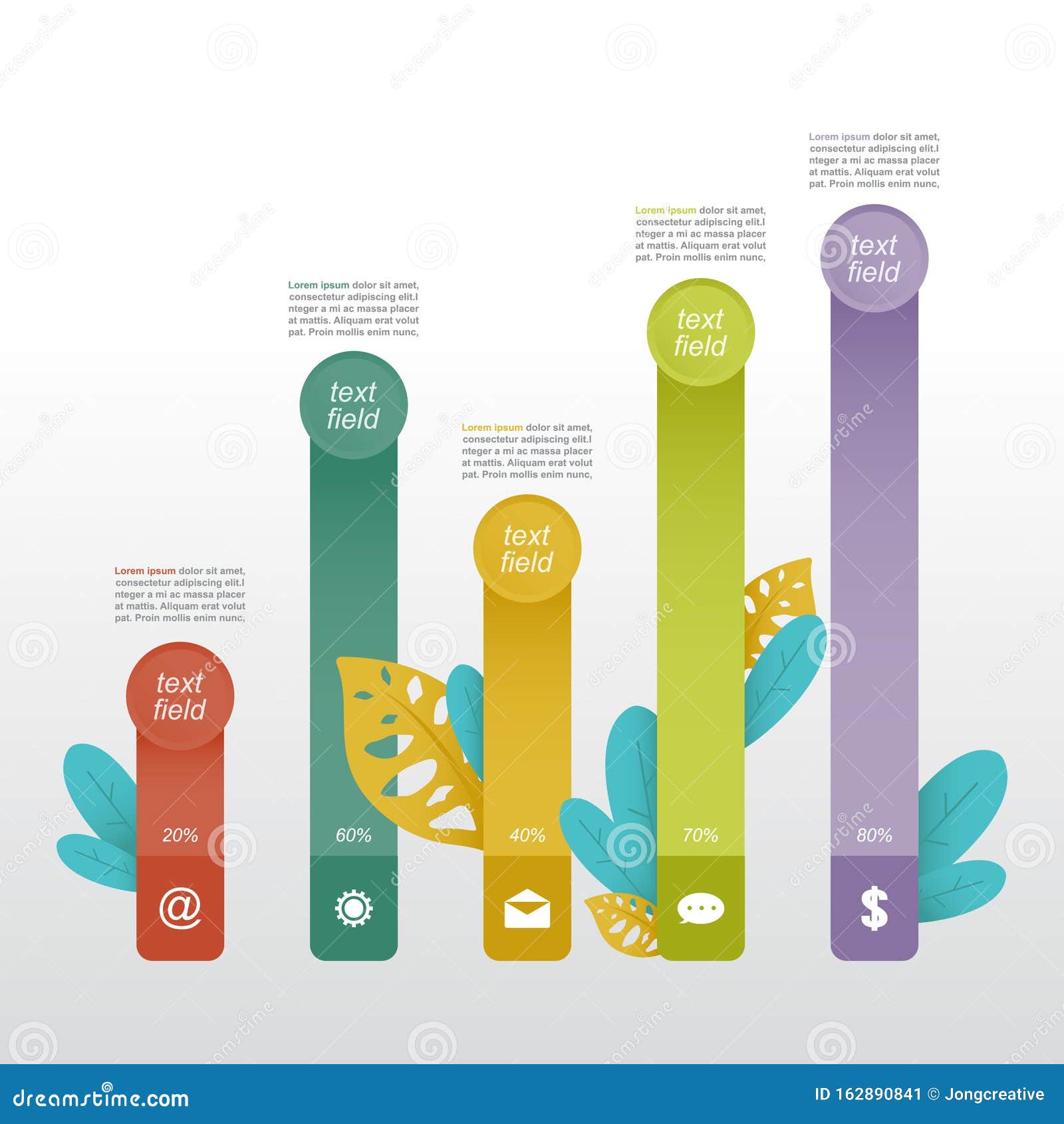 Lorem ipsum dolor sit amet, consectetur adipiscing elit.I nteger a mi ac massa placer at mattis. Aliquam erat volut pat. Proin mollis enim nunc,

text field

20%

@

Lorem ipsum dolor sit amet, consectetur adipiscing elit.I nteger a mi ac massa placer at mattis. Aliquam erat volut pat. Proin mollis enim nunc,

text field

60%

Lorem ipsum dolor sit amet, consectetur adipiscing elit.I nteger a mi ac massa placer at mattis. Aliquam erat volut pat. Proin mollis enim nunc,

text field

40%

Lorem ipsum dolor sit amet, consectetur adipiscing elit.I nteger a mi ac massa placer at mattis. Aliquam erat volut pat. Proin mollis enim nunc,

text field

70%

Lorem ipsum dolor sit amet, consectetur adipiscing elit.I nteger a mi ac massa placer at mattis. Aliquam erat volut pat. Proin mollis enim nunc,

text field

80%

$

dreamstime.com

ID 162890841 © Jongcreative