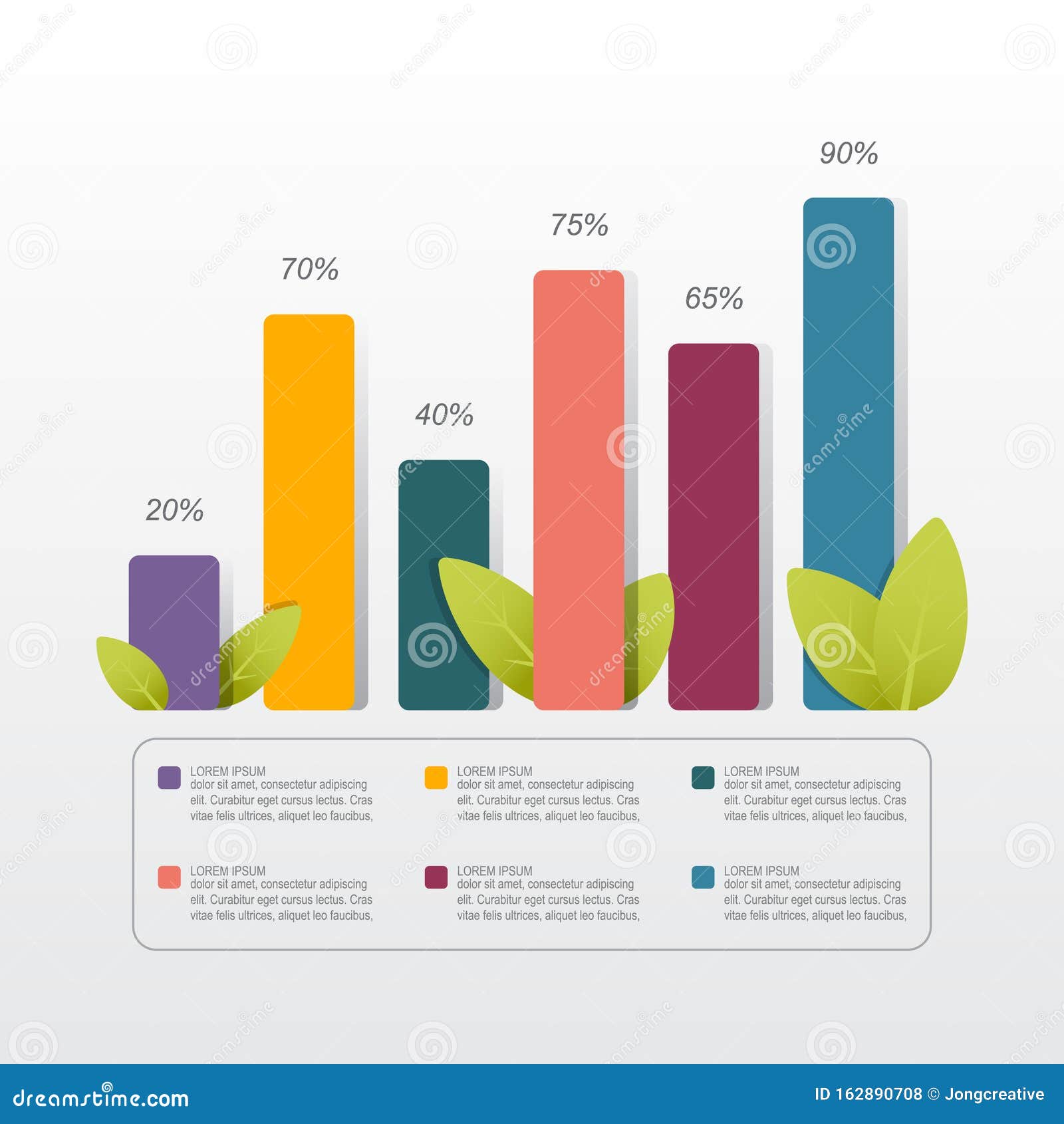 20%

70%

40%

75%

65%

90%

LOREM IPSUM
dolor sit amet, consectetur adipiscing elit. Curabitur eget cursus lectus. Cras vitae felis ultrices, aliquet leo faucibus,

LOREM IPSUM
dolor sit amet, consectetur adipiscing elit. Curabitur eget cursus lectus. Cras vitae felis ultrices, aliquet leo faucibus,

LOREM IPSUM
dolor sit amet, consectetur adipiscing elit. Curabitur eget cursus lectus. Cras vitae felis ultrices, aliquet leo faucibus,

LOREM IPSUM
dolor sit amet, consectetur adipiscing elit. Curabitur eget cursus lectus. Cras vitae felis ultrices, aliquet leo faucibus,

LOREM IPSUM
dolor sit amet, consectetur adipiscing elit. Curabitur eget cursus lectus. Cras vitae felis ultrices, aliquet leo faucibus,

LOREM IPSUM
dolor sit amet, consectetur adipiscing elit. Curabitur eget cursus lectus. Cras vitae felis ultrices, aliquet leo faucibus,

dreamstime.com

ID 162890708 © Jongcreative