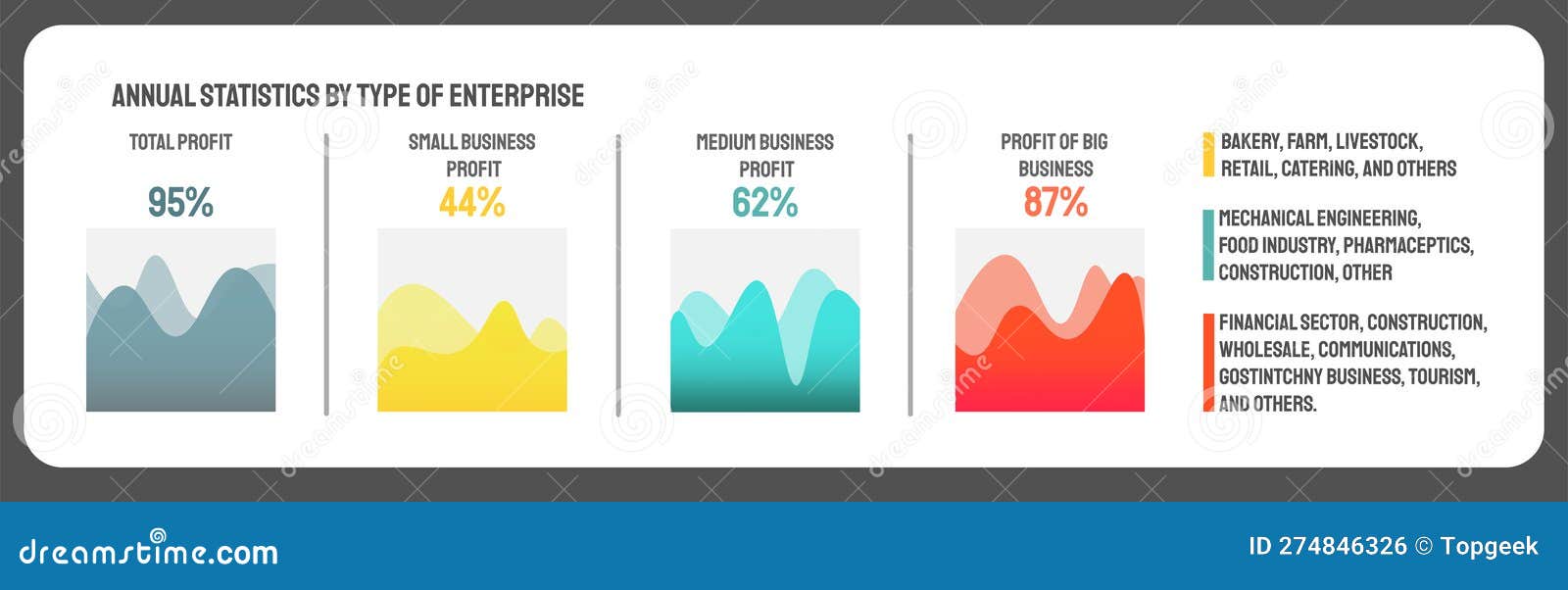 ANNUAL STATISTICS BY TYPE OF ENTERPRISE

TOTAL PROFIT
95%

SMALL BUSINESS PROFIT
44%

MEDIUM BUSINESS PROFIT
62%

PROFIT OF BIG BUSINESS
87%

BAKERY, FARM, LIVESTOCK, RETAIL, CATERING, AND OTHERS

MECHANICAL ENGINEERING, FOOD INDUSTRY, PHARMACEPTICS, CONSTRUCTION, OTHER

FINANCIAL SECTOR, CONSTRUCTION, WHOLESALE, COMMUNICATIONS, GOSTINTCHNY BUSINESS, TOURISM, AND OTHERS.

dreamstime.com
ID 274846326 © Topgeek