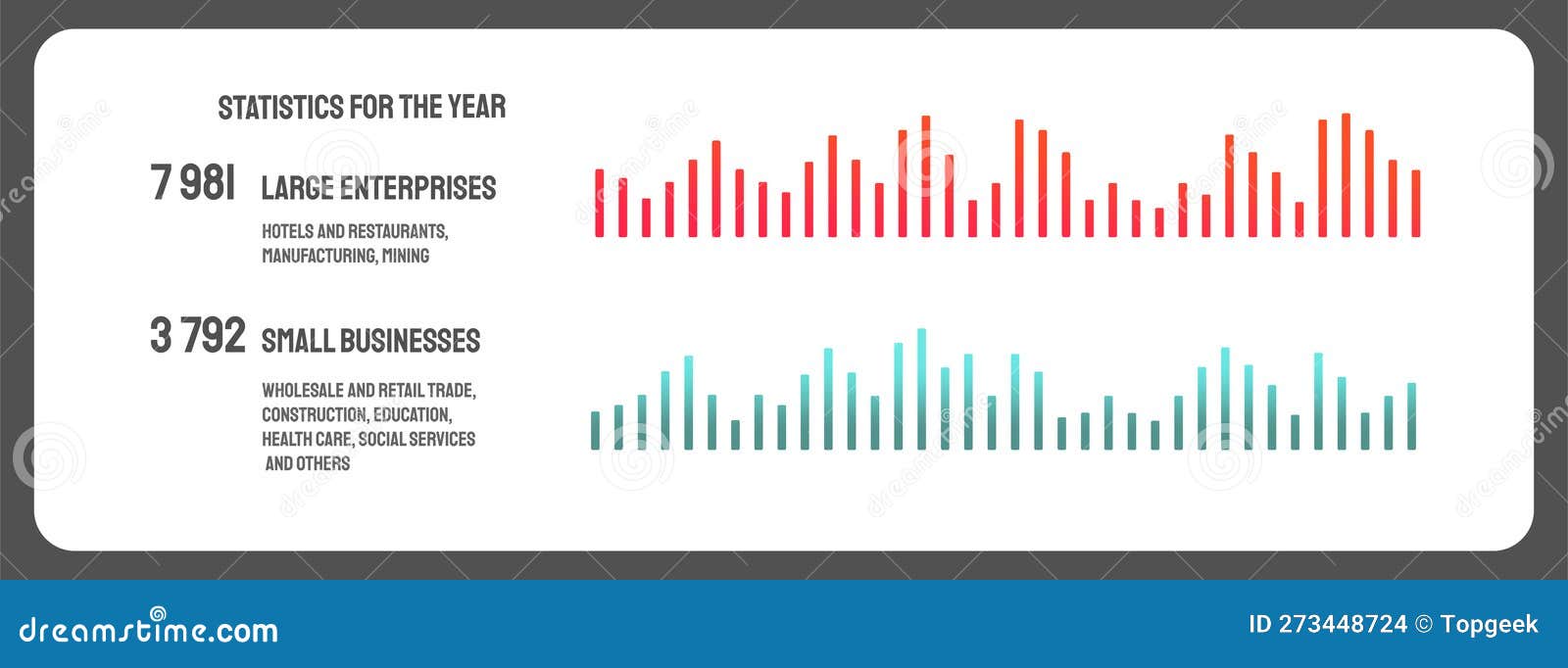 STATISTICS FOR THE YEAR

7 981 LARGE ENTERPRISES

HOTELS AND RESTAURANTS, MANUFACTURING, MINING

3 792 SMALL BUSINESSES

WHOLESALE AND RETAIL TRADE, CONSTRUCTION, EDUCATION, HEALTH CARE, SOCIAL SERVICES AND OTHERS

dreamstime.com

ID 273448724 © Topgeek